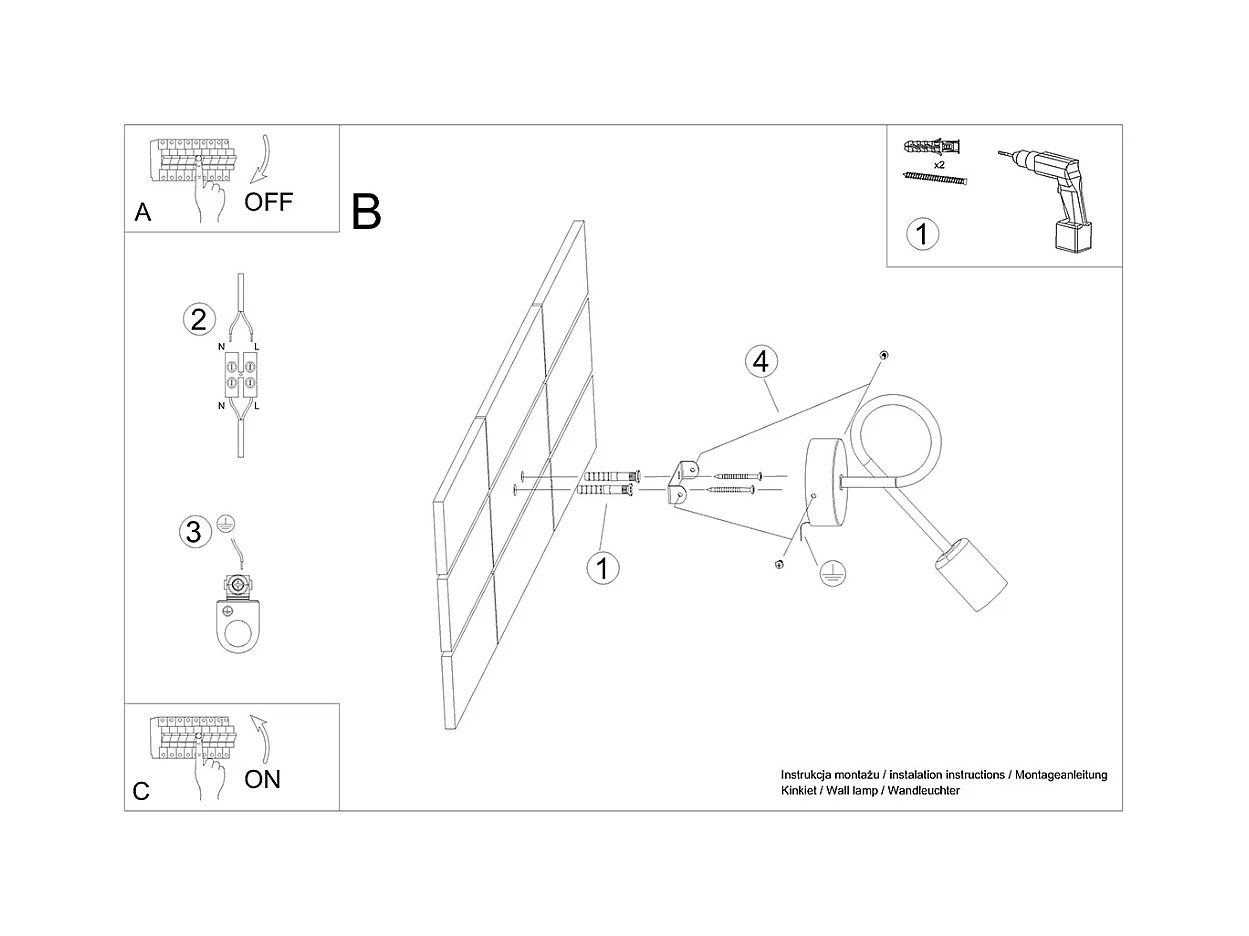 A
OFF

B

x2
1

2
N L
N L

3

4

1

C
ON

Instrukcja montażu / instalation instructions / Montageanleitung
Kinkiet / Wall lamp / Wandleuchter