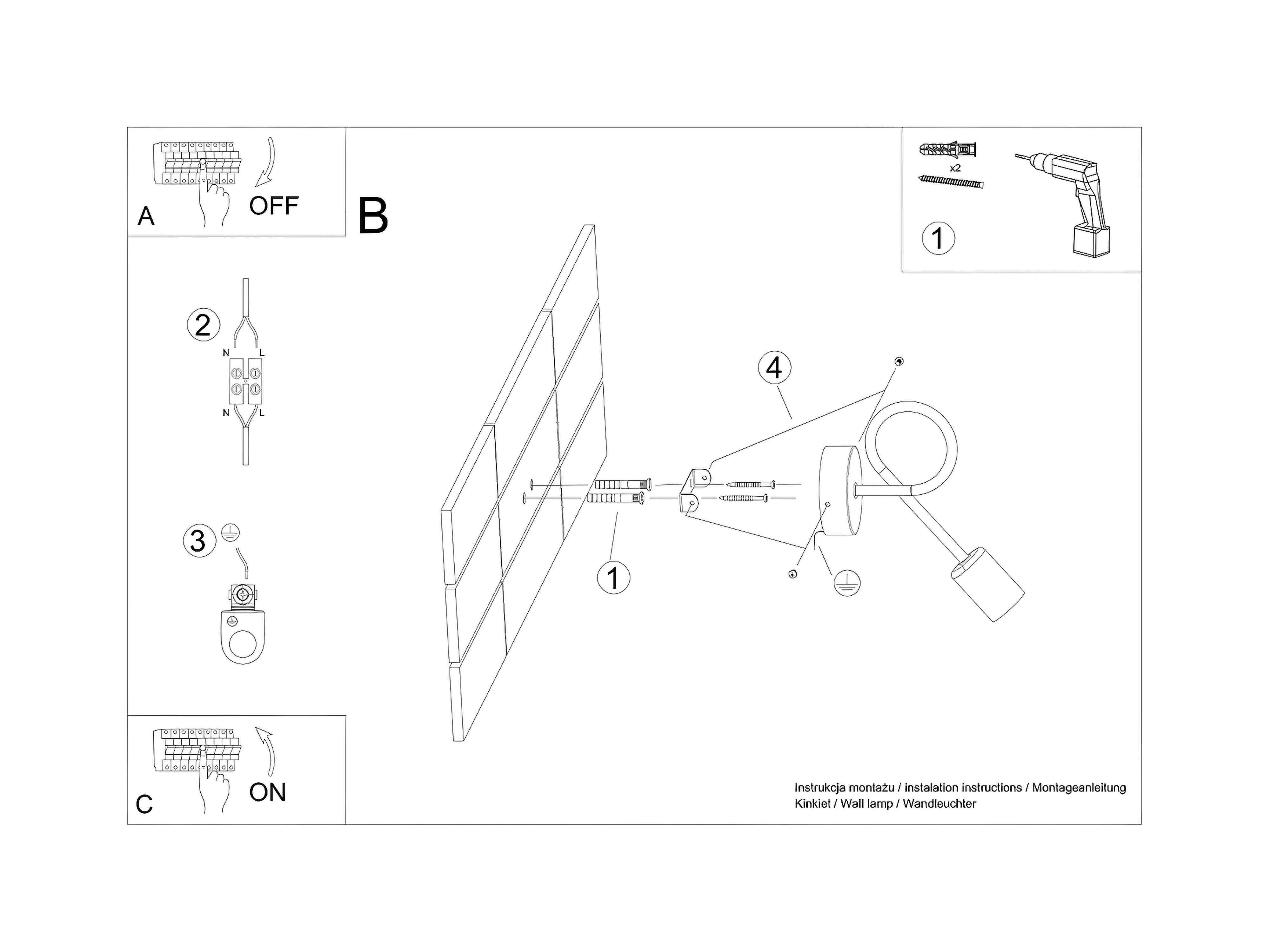 A
OFF

B

x2

1

2
N L
N L

3

4

1

C
ON

Instrukcja montażu / instalation instructions / Montageanleitung
Kinkiet / Wall lamp / Wandleuchter