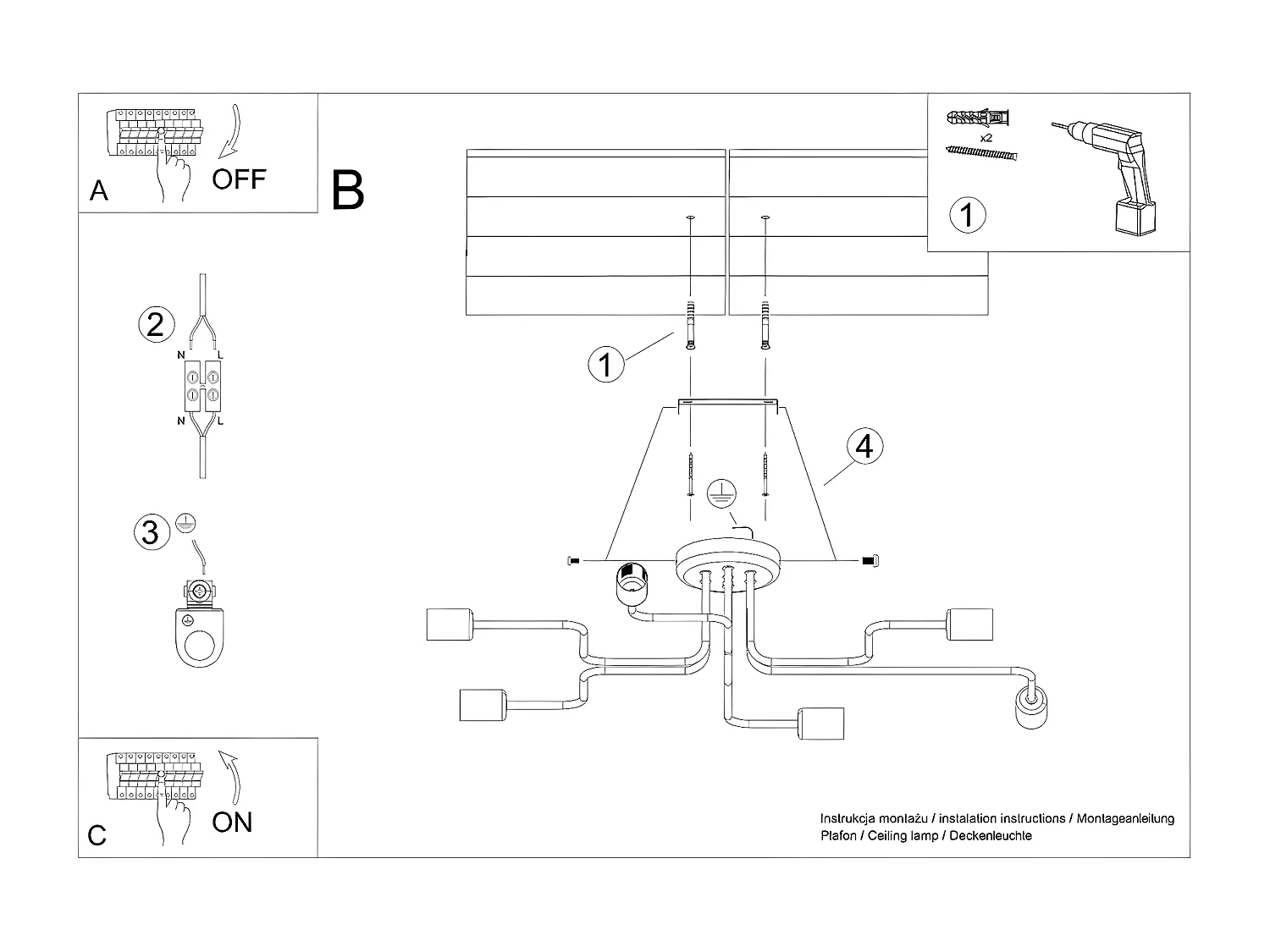 A
OFF

B

x2

1

2
N L
N L

3

1

4

C
ON

Instrukcja montażu / instalation instructions / Montageanleitung
Plafon / Ceiling lamp / Deckenleuchte