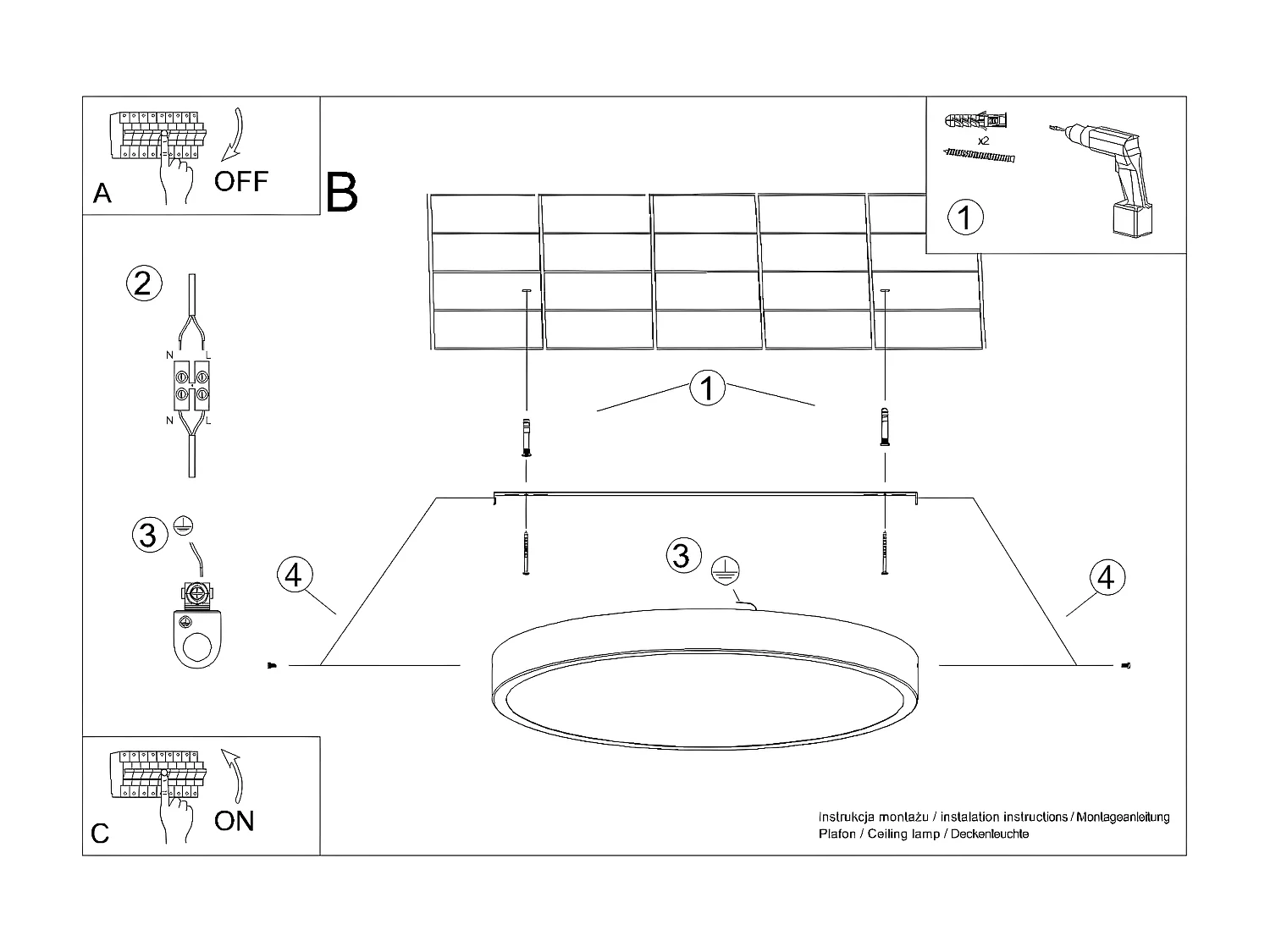 A
OFF

B

x2

1

2

N L
N L

3

1

3

4

4

C
ON

Instrukcja montażu / instalation instructions / Montageanleitung
Plafon / Ceiling lamp / Deckenleuchte