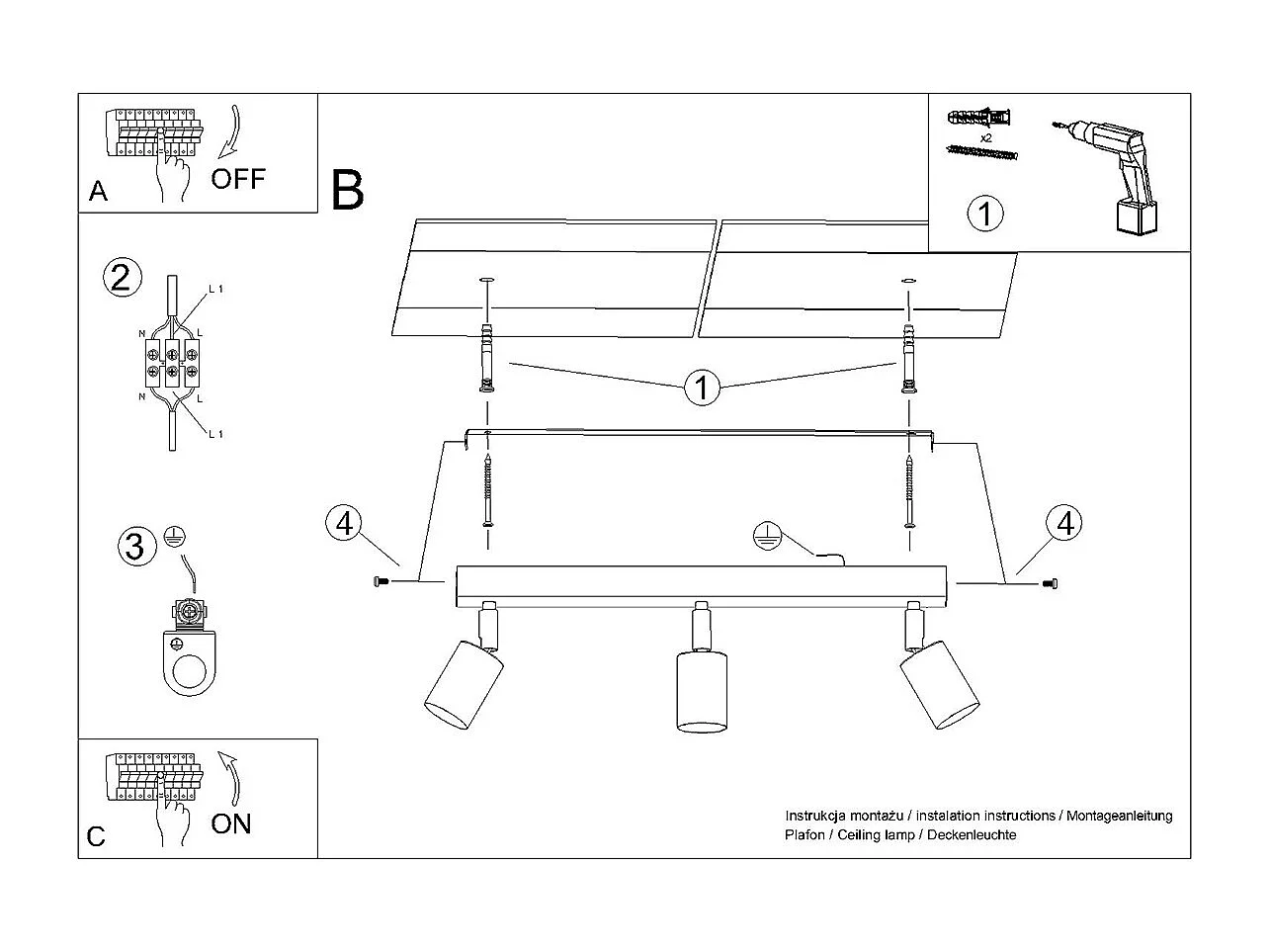 A
OFF

B

x2

1

2
L 1
N
L
N
L
L 1

1

3

4

4

C
ON

Instrukcja montażu / instalation instructions / Montageanleitung
Plafon / Ceiling lamp / Deckenleuchte