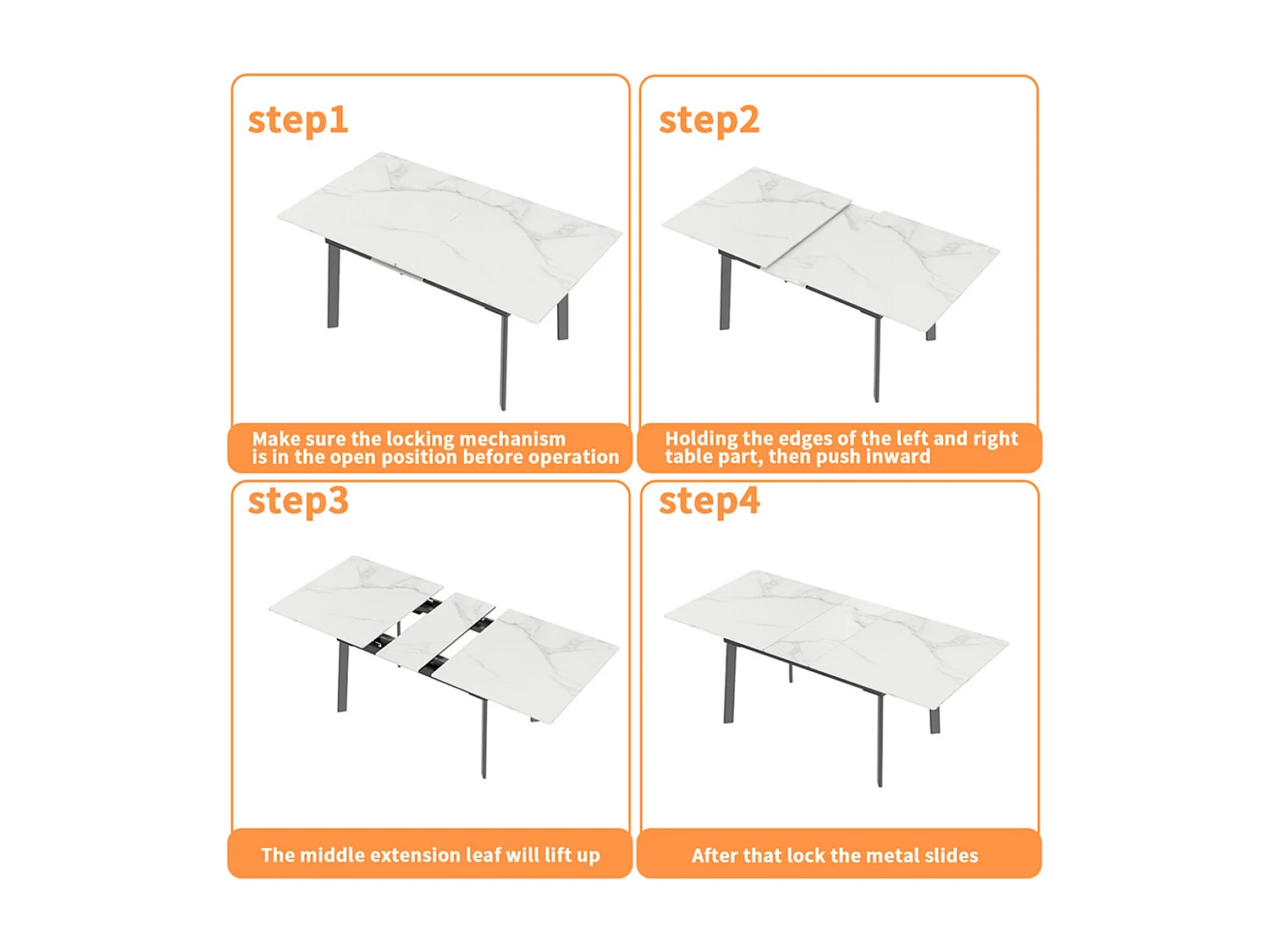 step1

Make sure the locking mechanism is in the open position before operation

step2

Holding the edges of the left and right table part, then push inward

step3

The middle extension leaf will lift up

step4

After that lock the metal slides