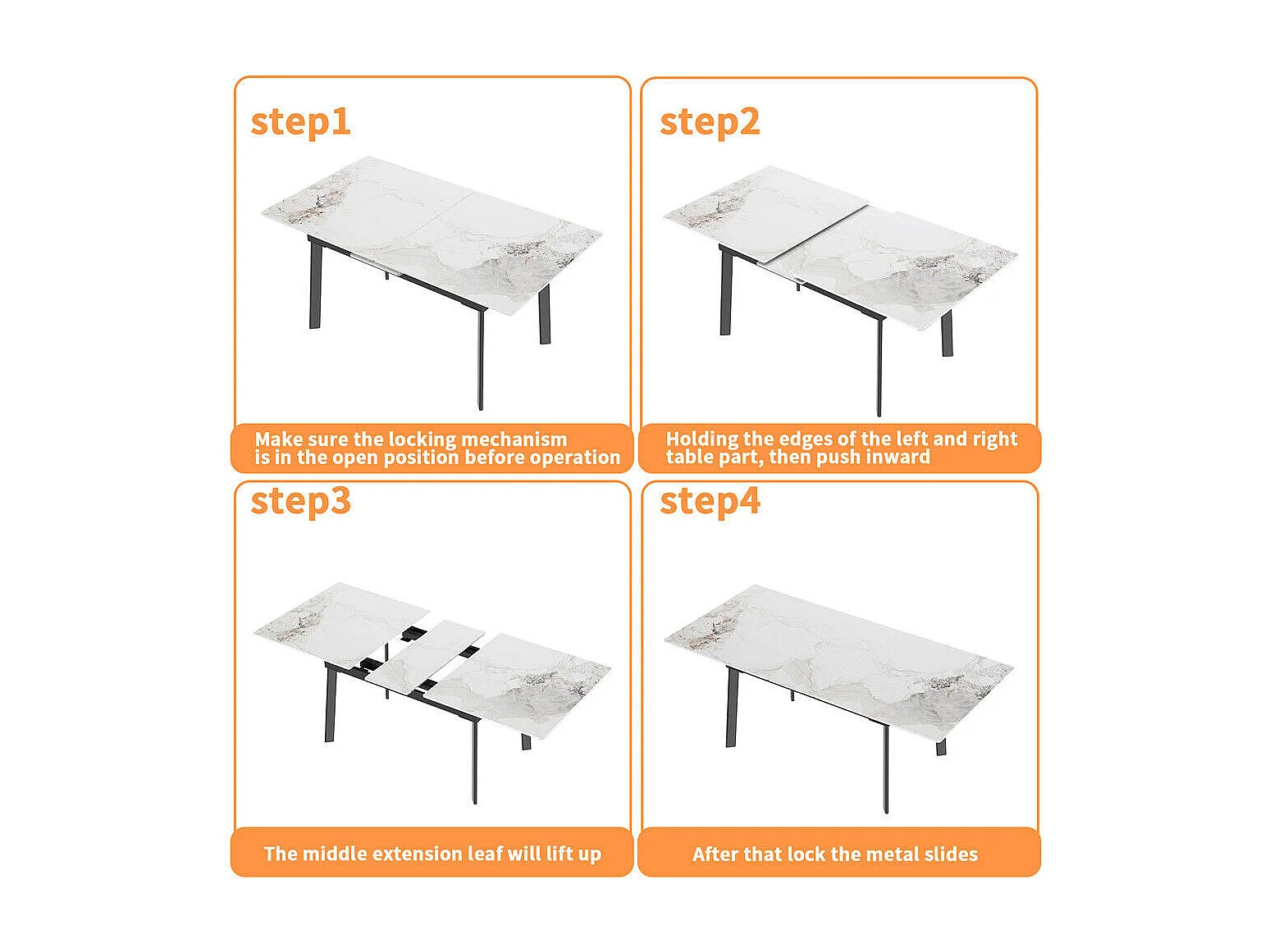 step1

Make sure the locking mechanism is in the open position before operation

step2

Holding the edges of the left and right table part, then push inward

step3

The middle extension leaf will lift up

step4

After that lock the metal slides