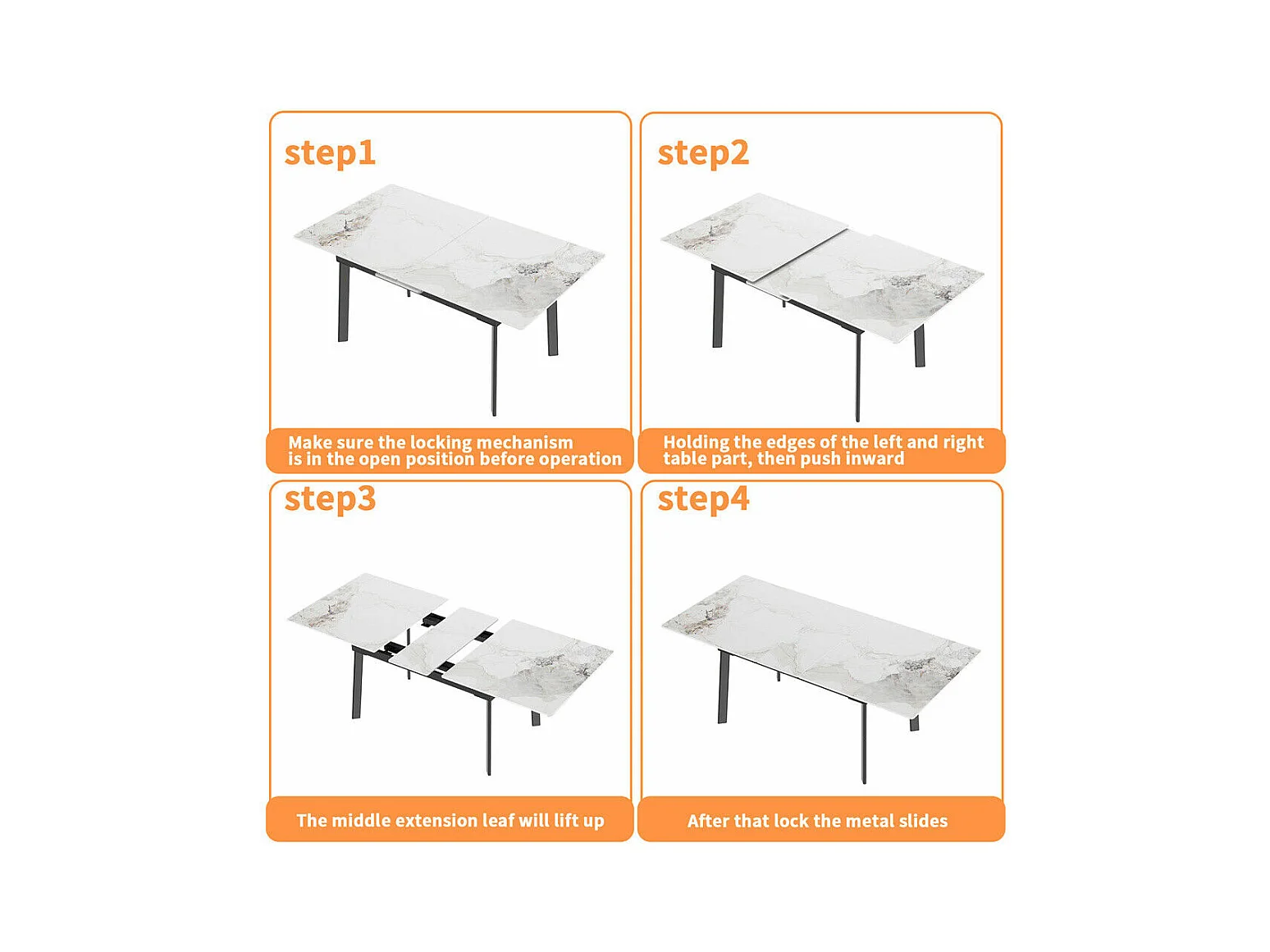 step1

Make sure the locking mechanism is in the open position before operation

step2

Holding the edges of the left and right table part, then push inward

step3

The middle extension leaf will lift up

step4

After that lock the metal slides