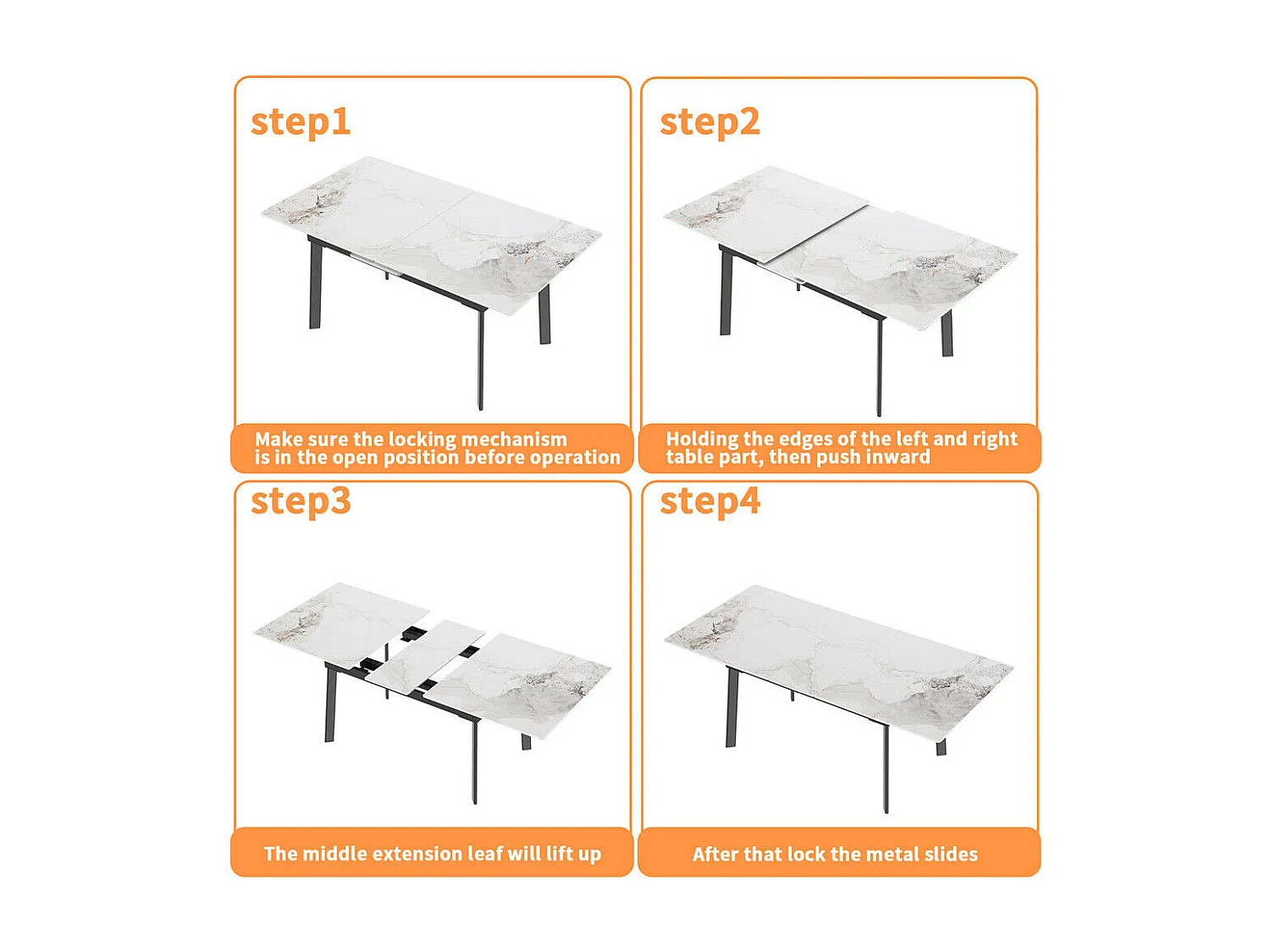 step1

Make sure the locking mechanism is in the open position before operation

step2

Holding the edges of the left and right table part, then push inward

step3

The middle extension leaf will lift up

step4

After that lock the metal slides