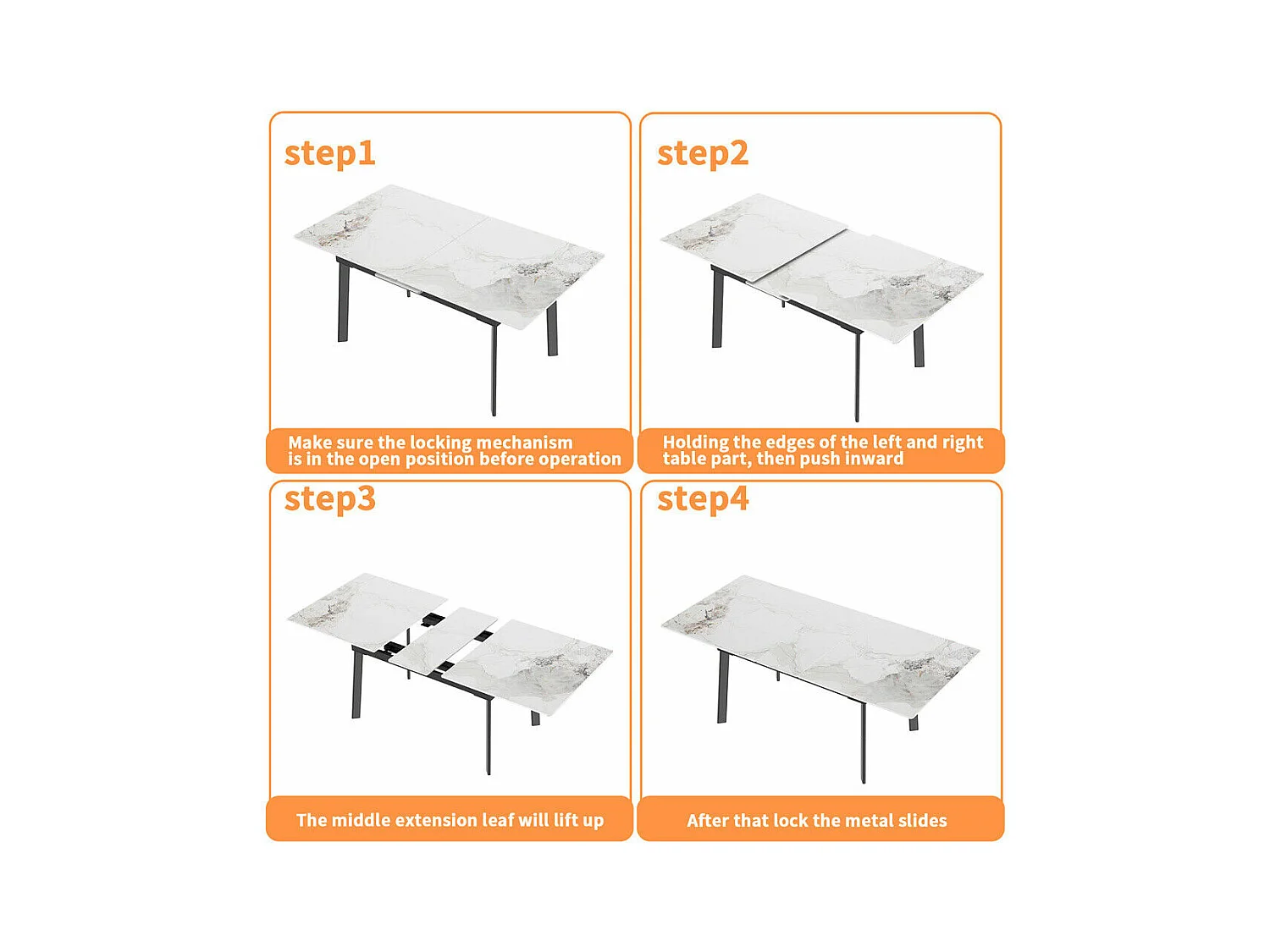 step1

Make sure the locking mechanism is in the open position before operation

step2

Holding the edges of the left and right table part, then push inward

step3

The middle extension leaf will lift up

step4

After that lock the metal slides