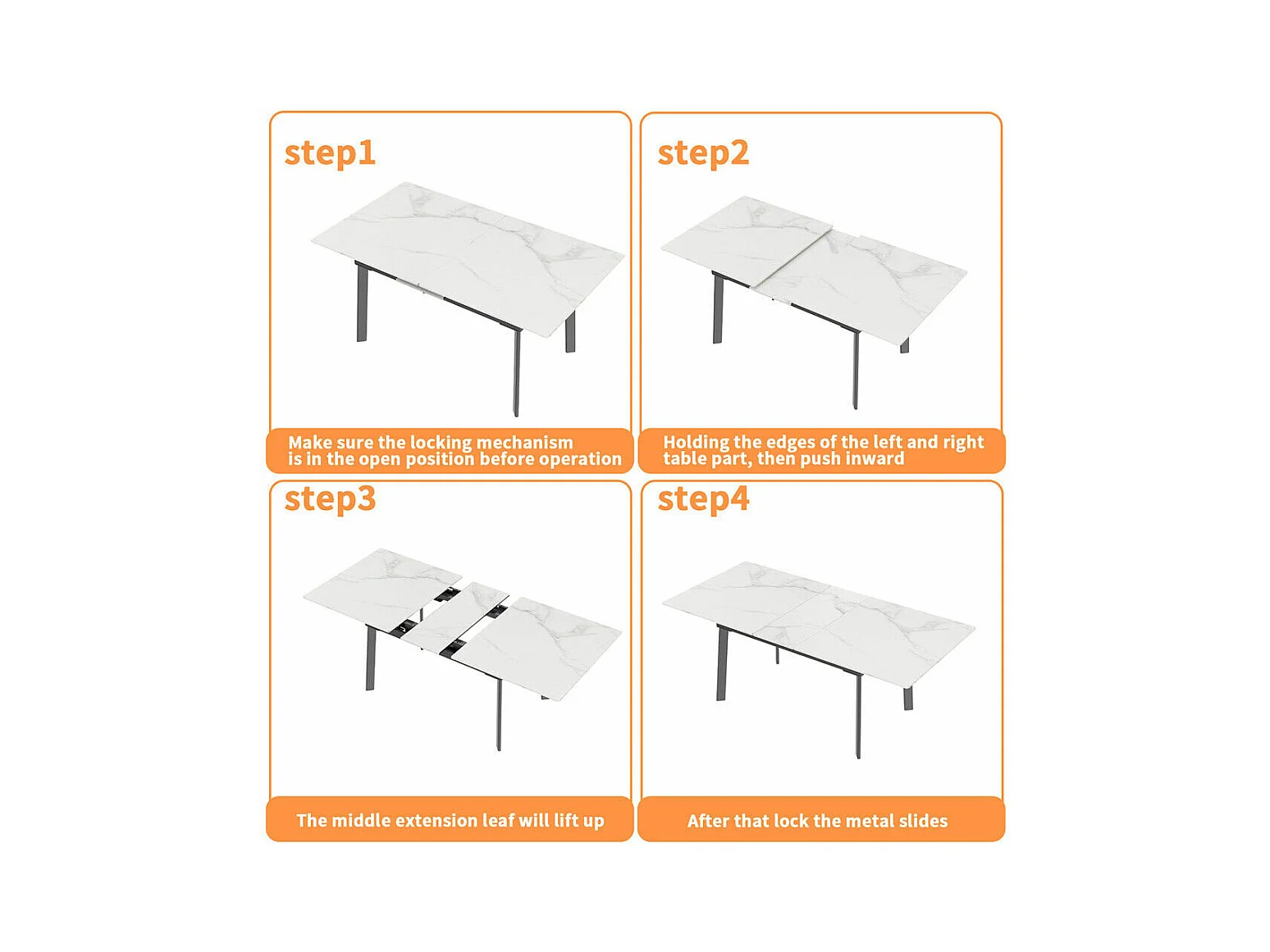 step1

Make sure the locking mechanism is in the open position before operation

step2

Holding the edges of the left and right table part, then push inward

step3

The middle extension leaf will lift up

step4

After that lock the metal slides