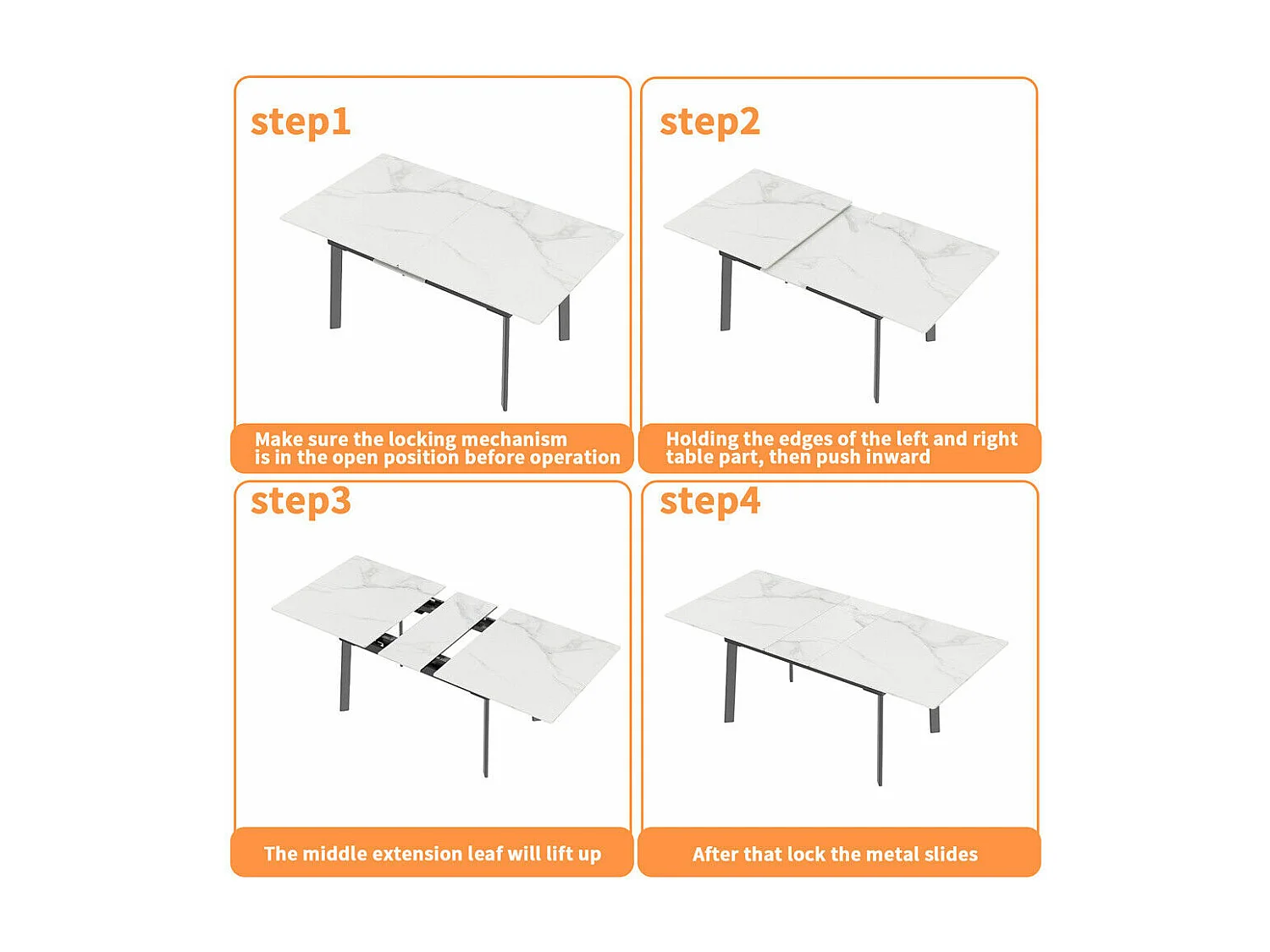 step1

Make sure the locking mechanism is in the open position before operation

step2

Holding the edges of the left and right table part, then push inward

step3

The middle extension leaf will lift up

step4

After that lock the metal slides