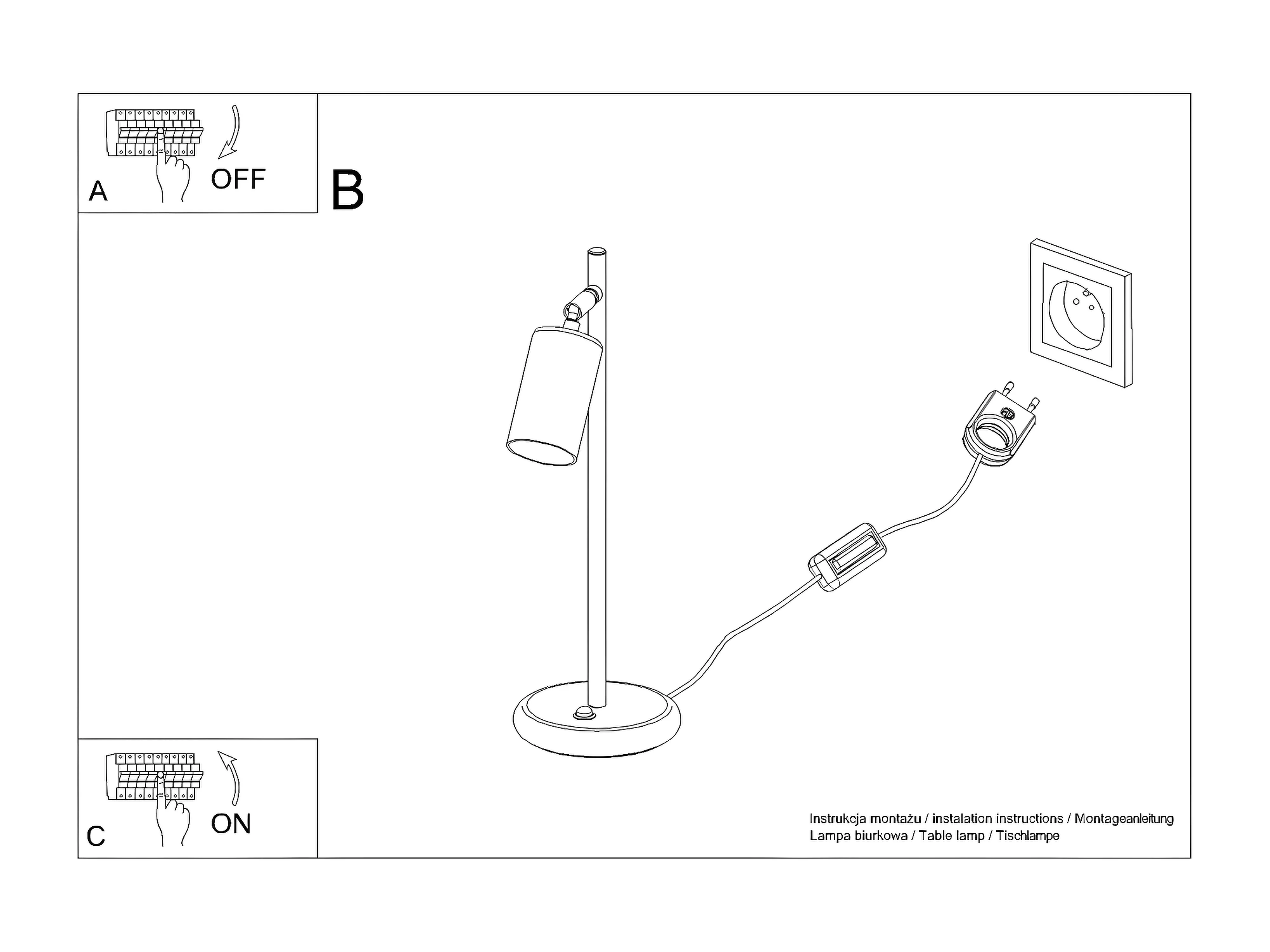 A
OFF

B

C
ON

Instrukcja montażu / instalation instructions / Montageanleitung
Lampa biurkowa / Table lamp / Tischlampe