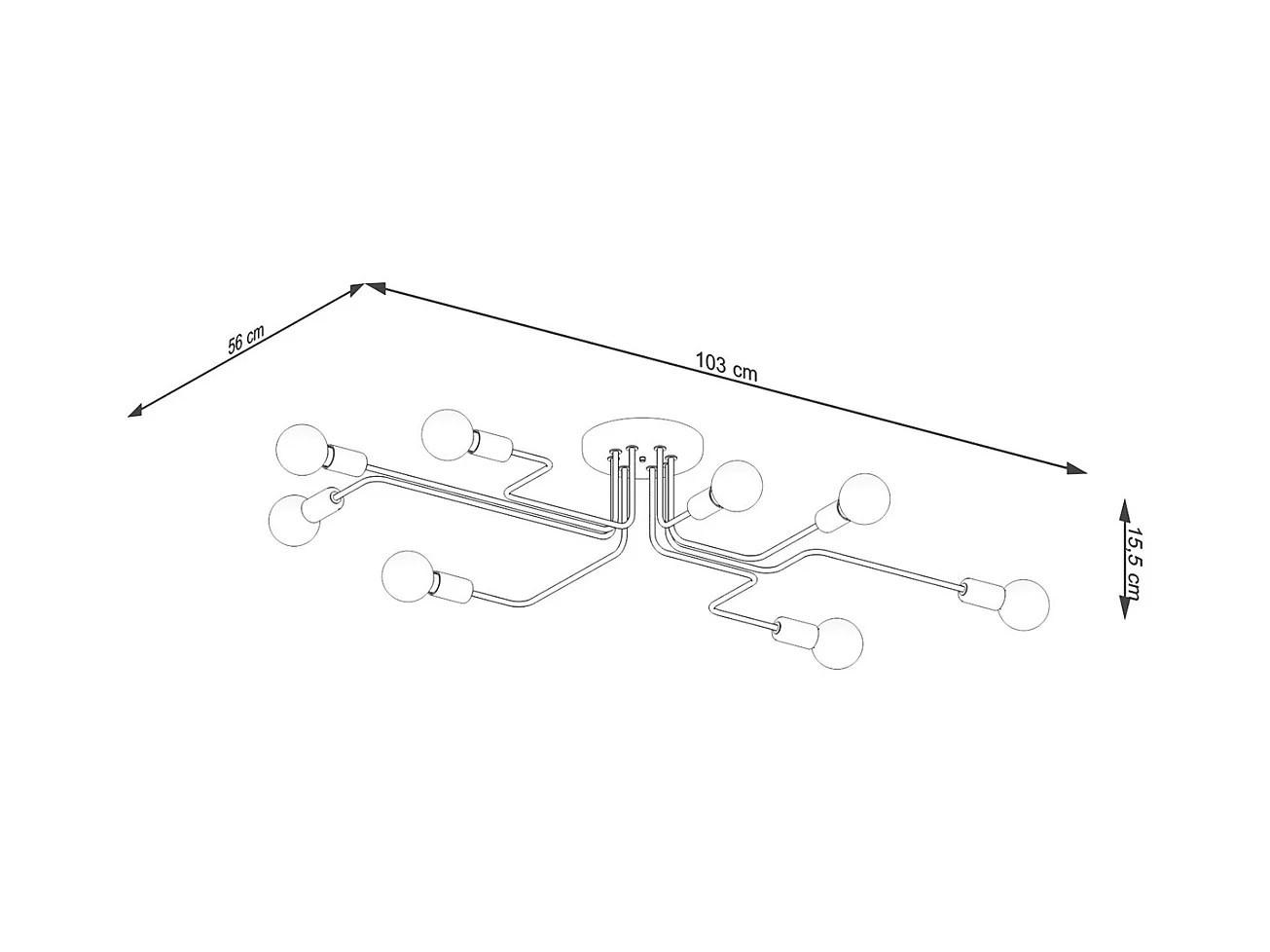 56 cm
103 cm
15,5 cm