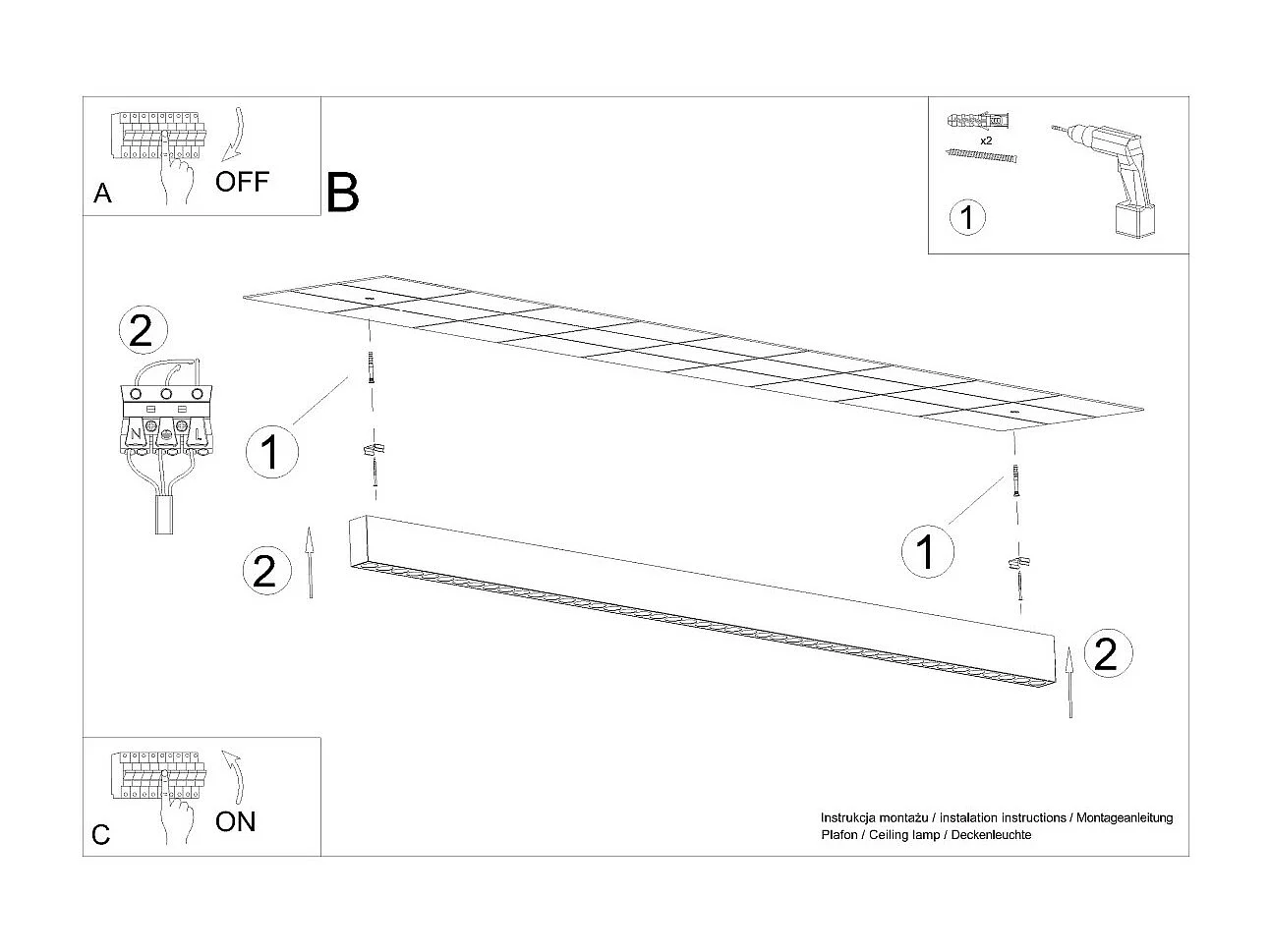 A
OFF

B

x2
1

2
N
L

1
2
1
2

C
ON

Instrukcja montażu / instalation instructions / Montageanleitung
Plafon / Ceiling lamp / Deckenleuchte