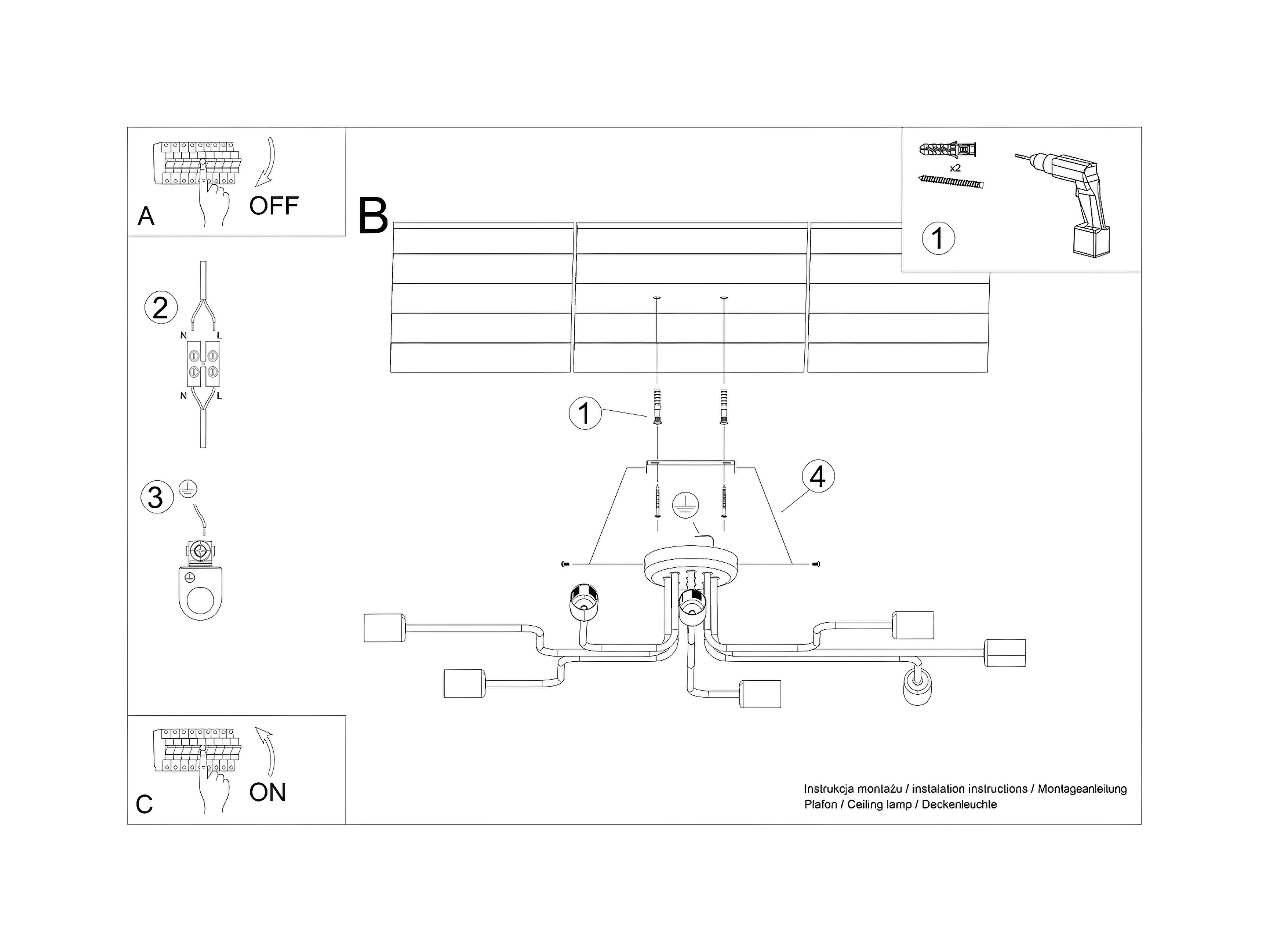 A
OFF

2
N L
N L

3

C
ON

B

x2
1

1

4

Instrukcja montażu / instalation instructions / Montageanleitung
Plafon / Ceiling lamp / Deckenleuchte