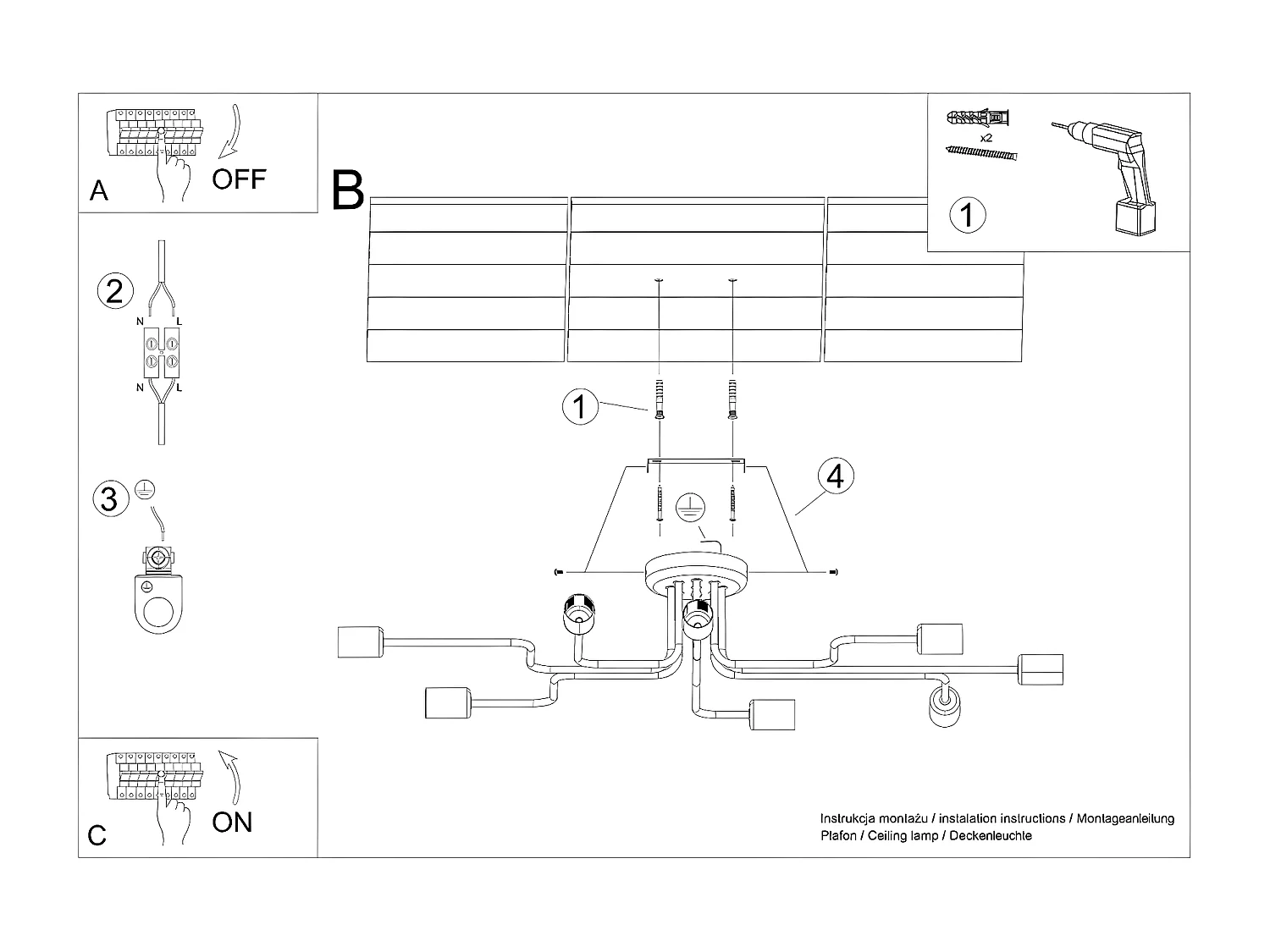 A
OFF

2
N L
N L

3

C
ON

B

x2

1

1

4

Instrukcja montażu / instalation instructions / Montageanleitung
Plafon / Ceiling lamp / Deckenleuchte