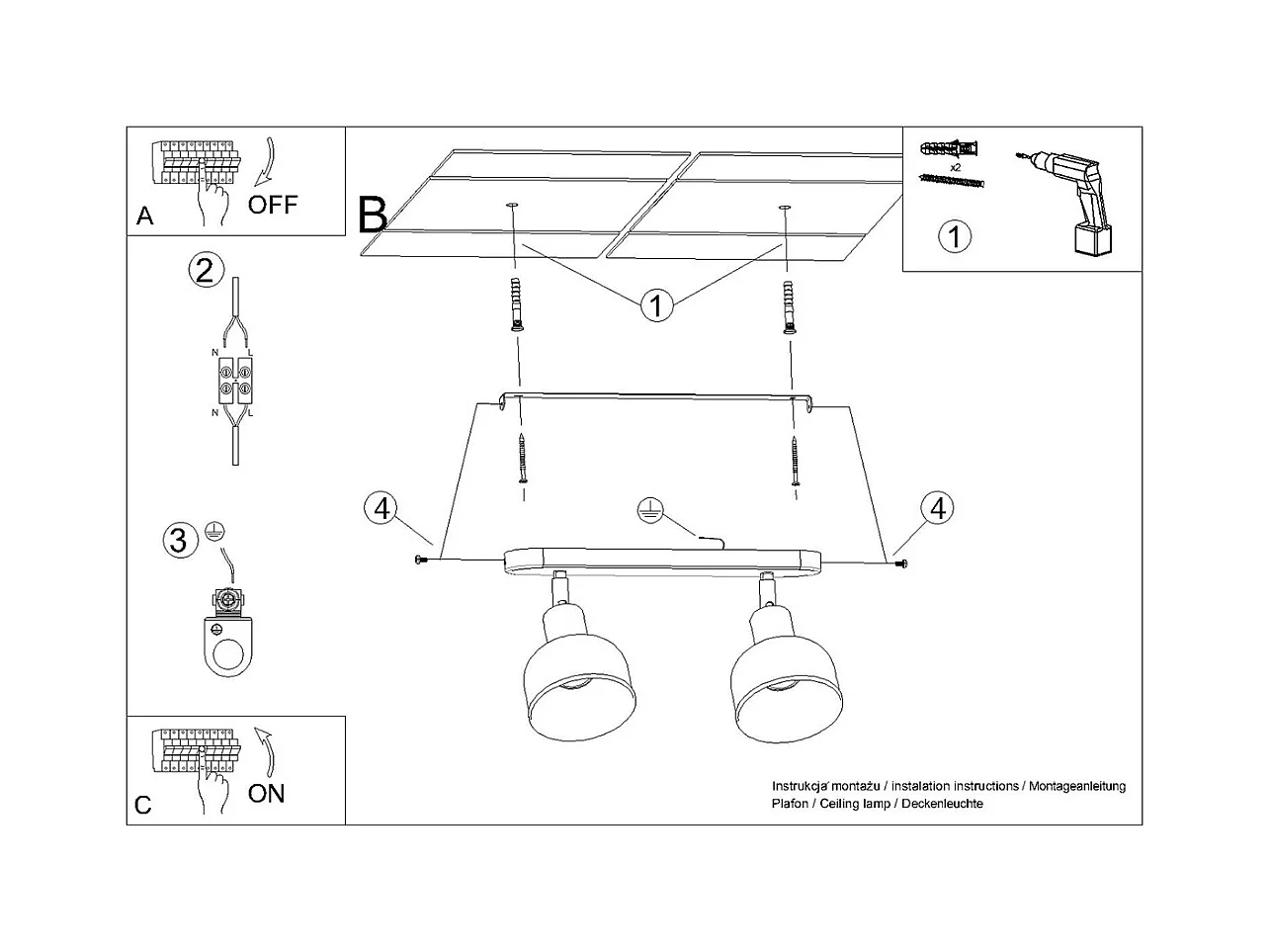 A OFF

B

x2

1

1

2

N L

N L

3

4

4

C ON

Instrukcja montażu / instalation instructions / Montageanleitung
Plafon / Ceiling lamp / Deckenleuchte