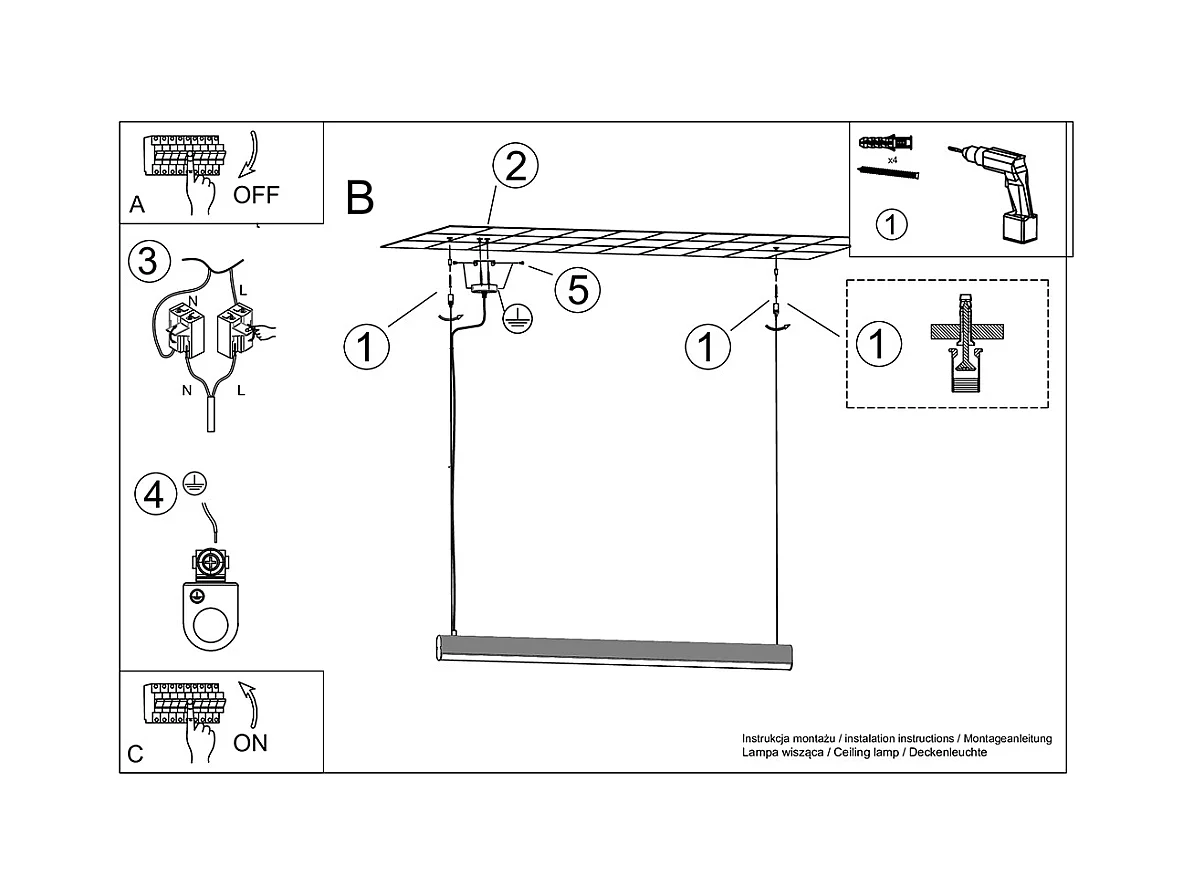 A
OFF

3
N
L
N
L

4

C
ON

B
2
5
1
1
1

x4
1

Instrukcja montażu / instalation instructions / Montageanleitung
Lampa wisząca / Ceiling lamp / Deckenleuchte