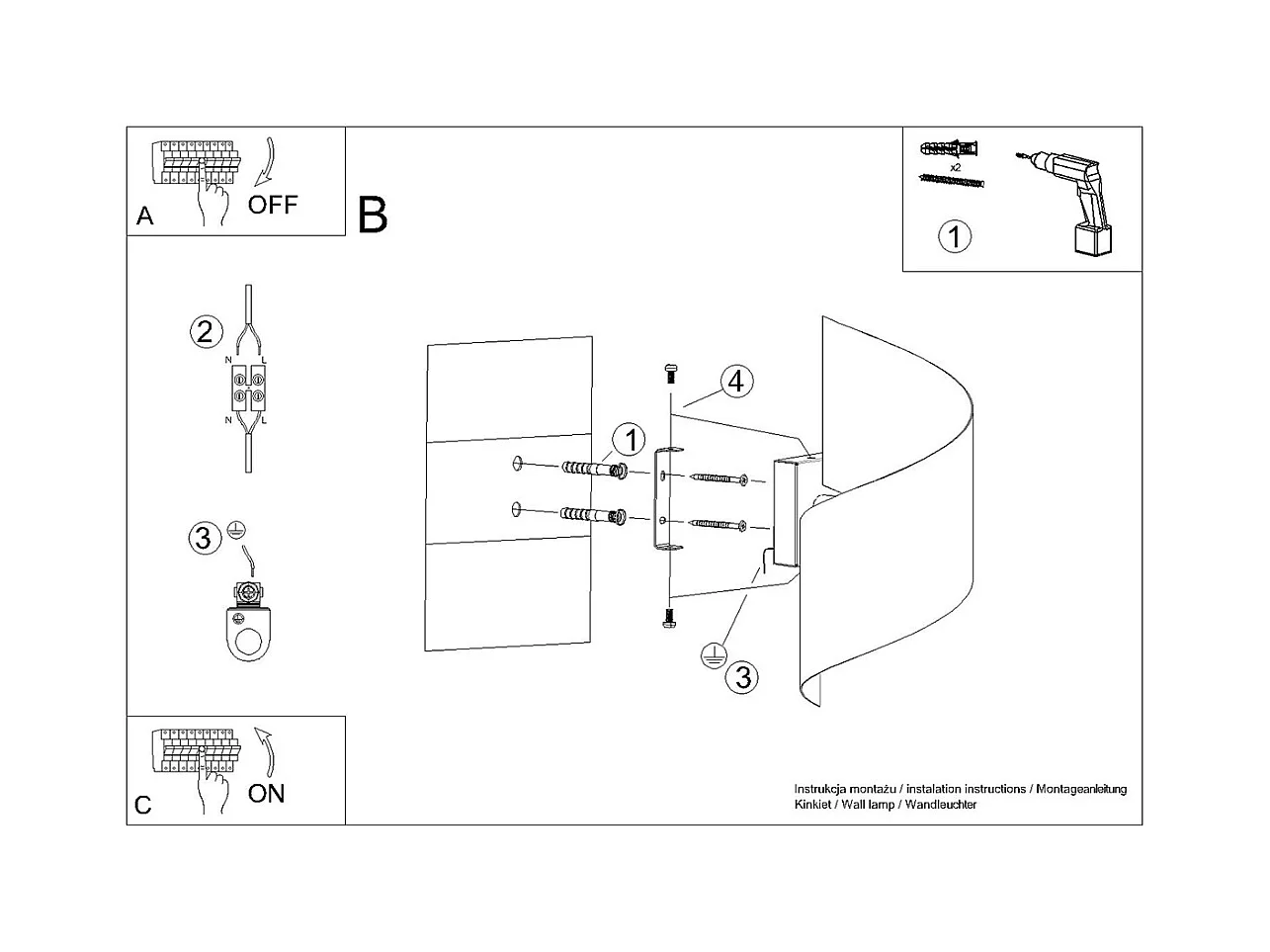 A
OFF

B

x2
1

2
N L
N L

3

1
4
3

C
ON

Instrukcja montażu / instalation instructions / Montageanleitung
Kinkiet / Wall lamp / Wandleuchter