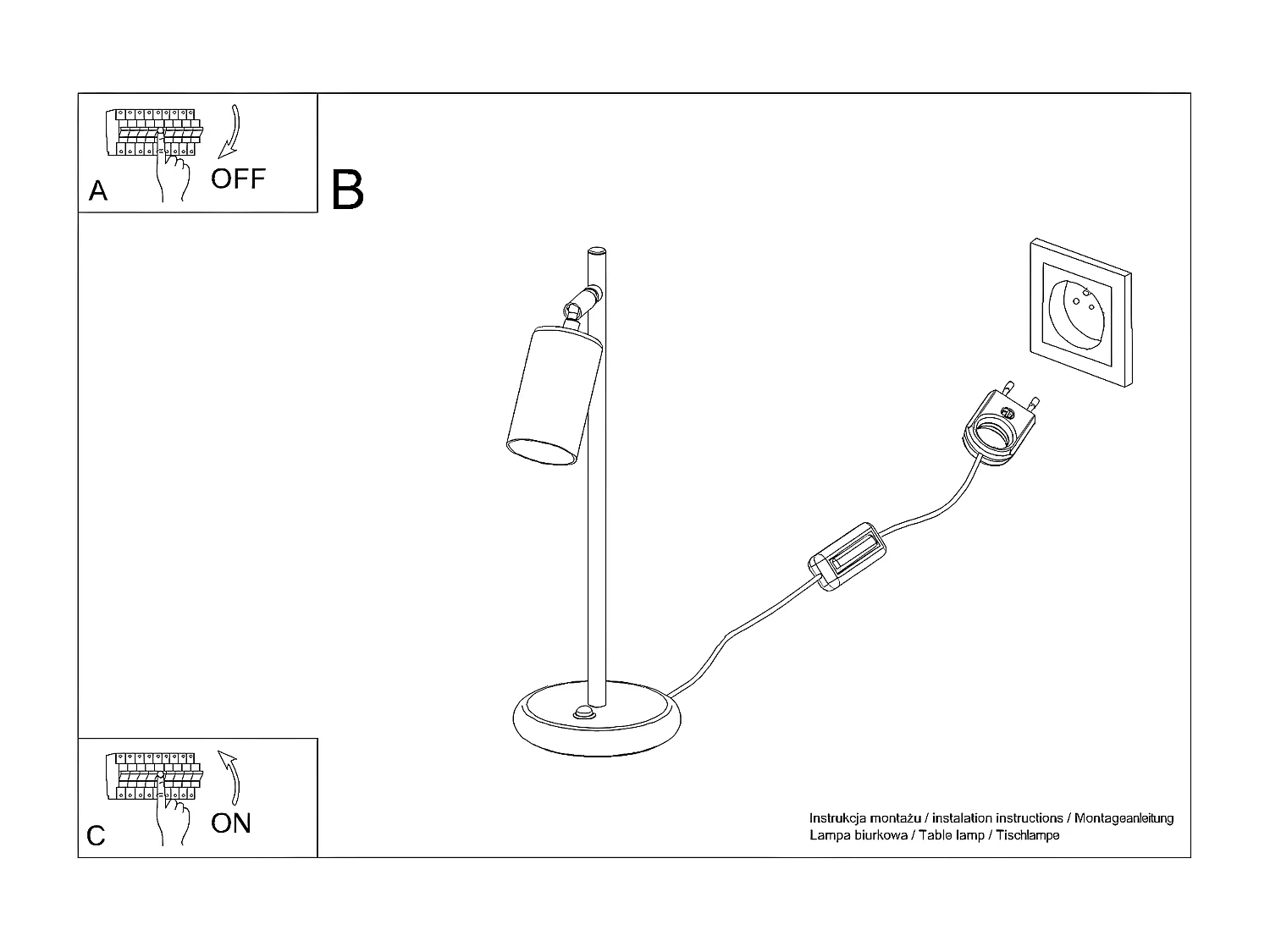 A OFF

B

C ON

Instrukcja montażu / instalation instructions / Montageanleitung
Lampa biurkowa / Table lamp / Tischlampe