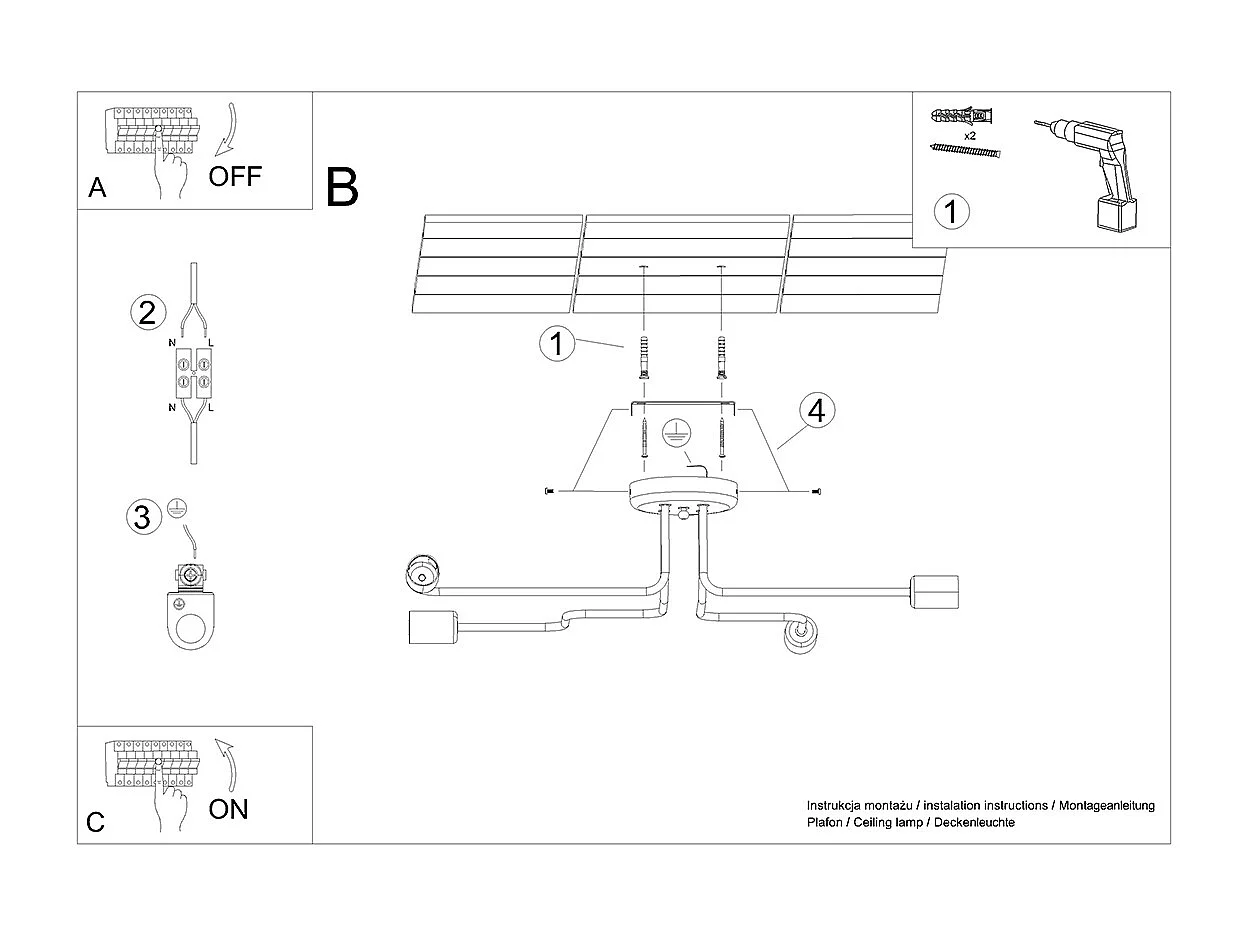 A
OFF

B

x2
1

2
N L
N L

3

1

4

C
ON

Instrukcja montażu / instalation instructions / Montageanleitung
Plafon / Ceiling lamp / Deckenleuchte