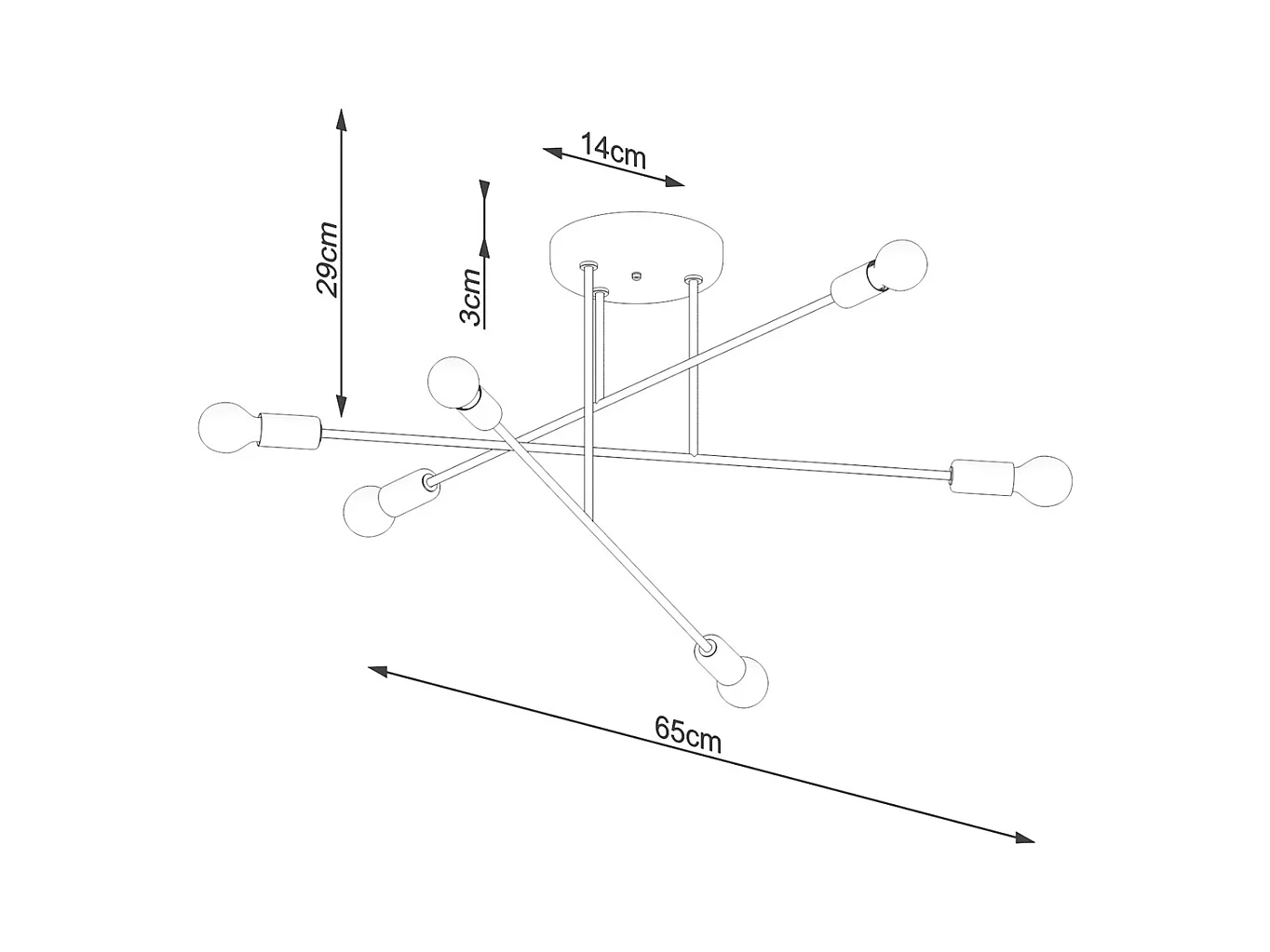 29cm

3cm

14cm

65cm