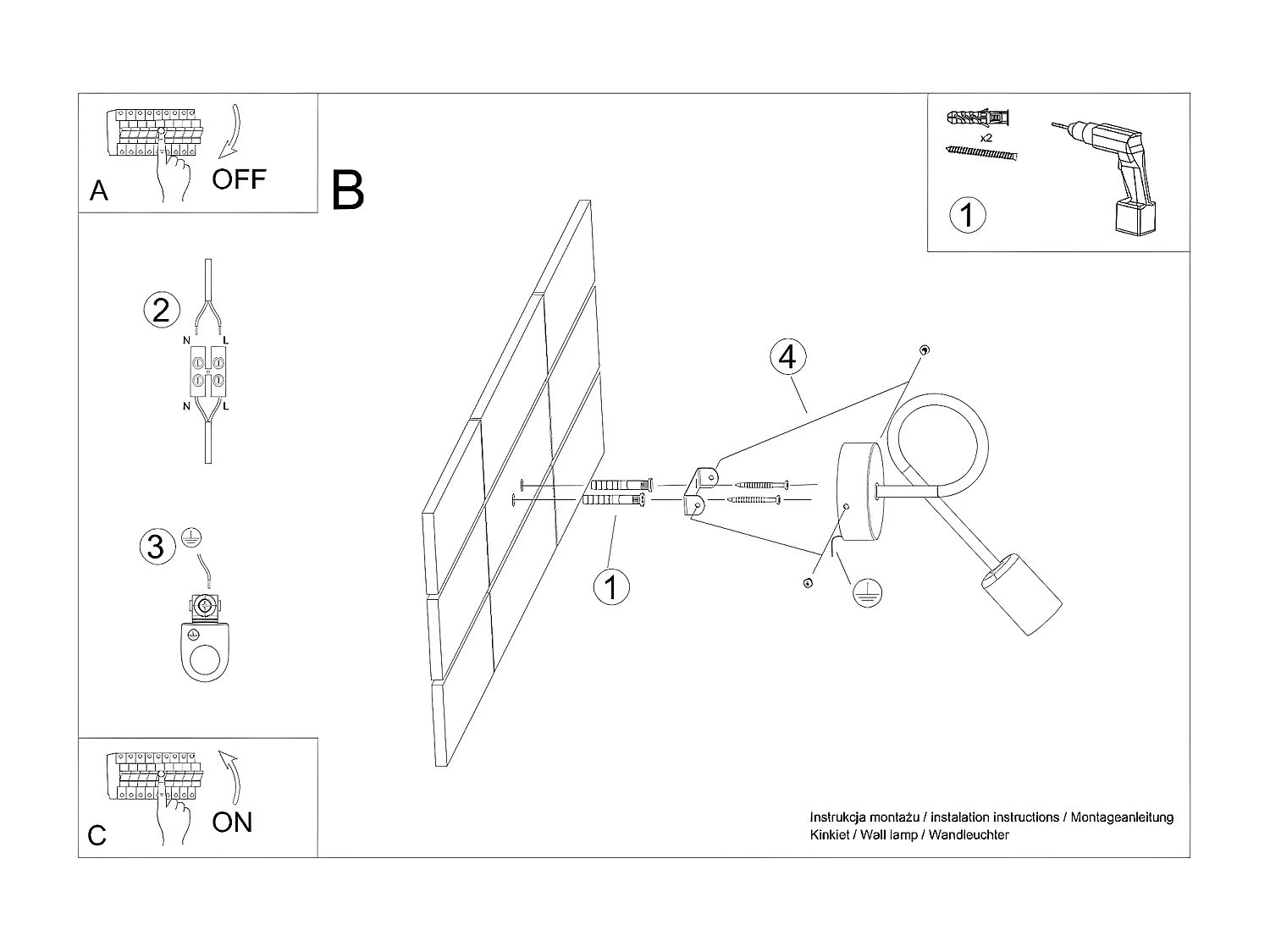 A
OFF

B

x2
1

2
N L
N L

3

4

1

C
ON

Instrukcja montażu / instalation instructions / Montageanleitung
Kinkiet / Wall lamp / Wandleuchter