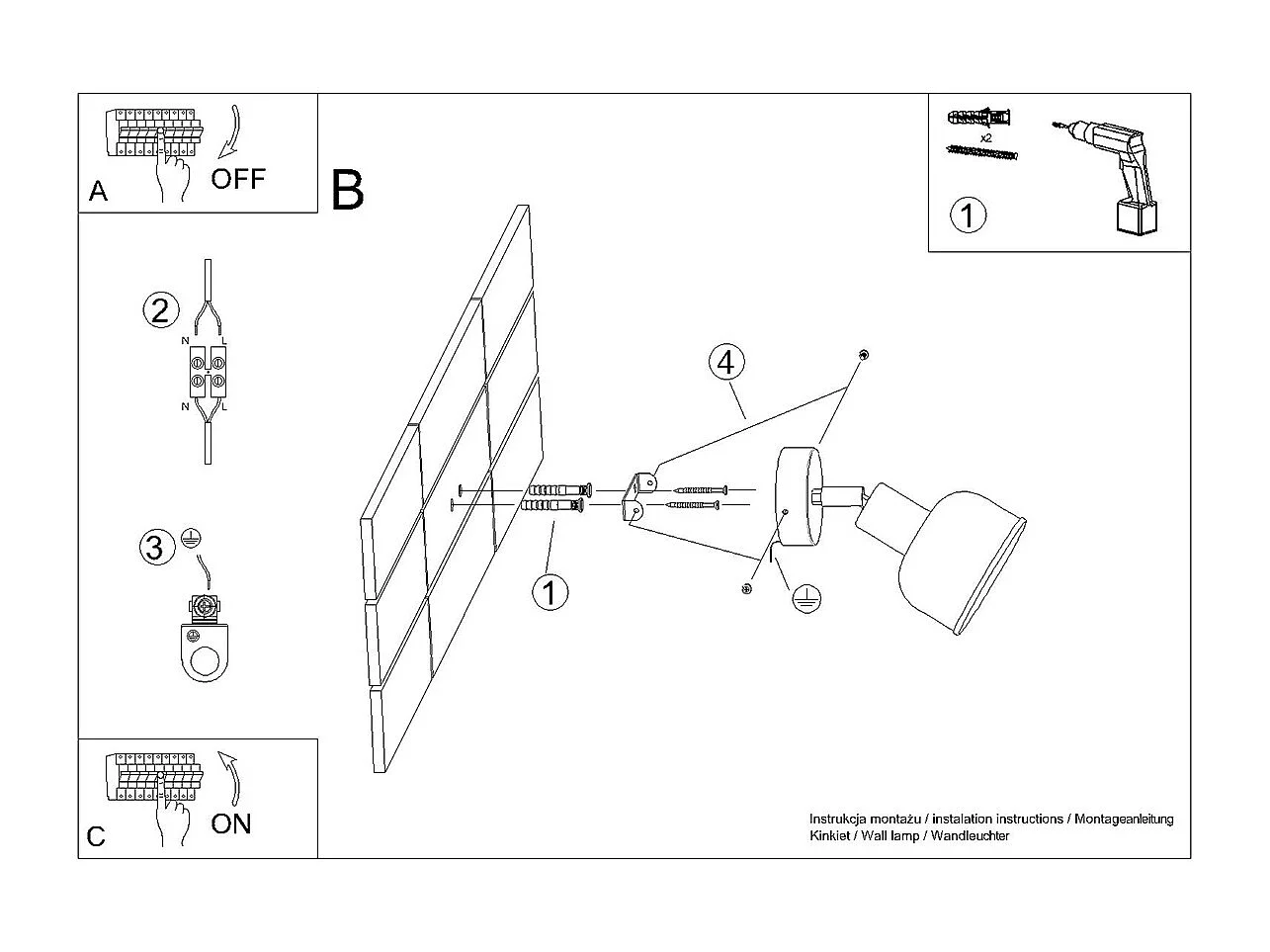 A
OFF

B

x2

1

2
N L
N L

3

4

1

C
ON

Instrukcja montażu / instalation instructions / Montageanleitung
Kinkiet / Wall lamp / Wandleuchter