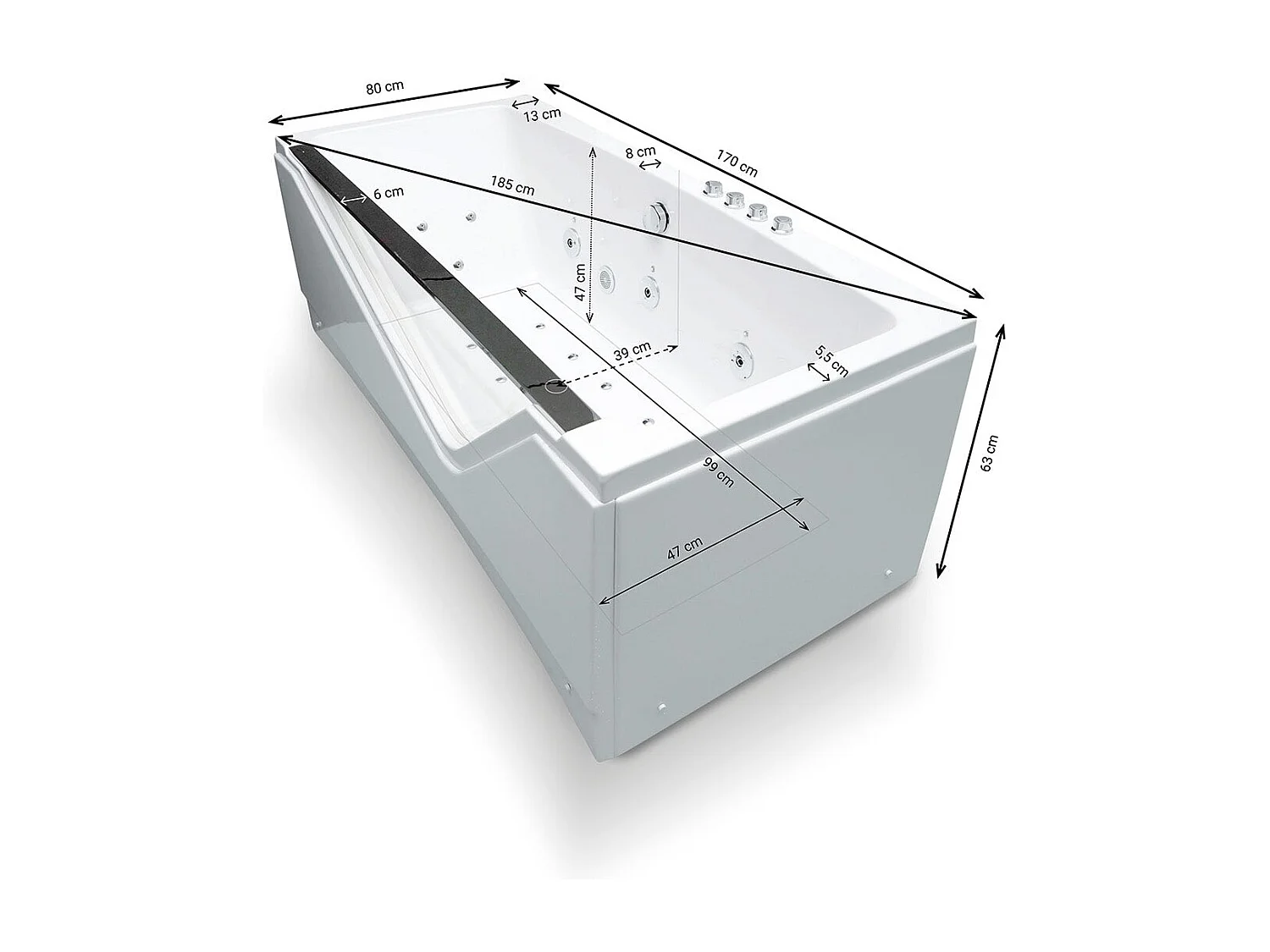 80 cm
13 cm
170 cm
8 cm
185 cm
6 cm
47 cm
39 cm
5,5 cm
63 cm
99 cm
47 cm