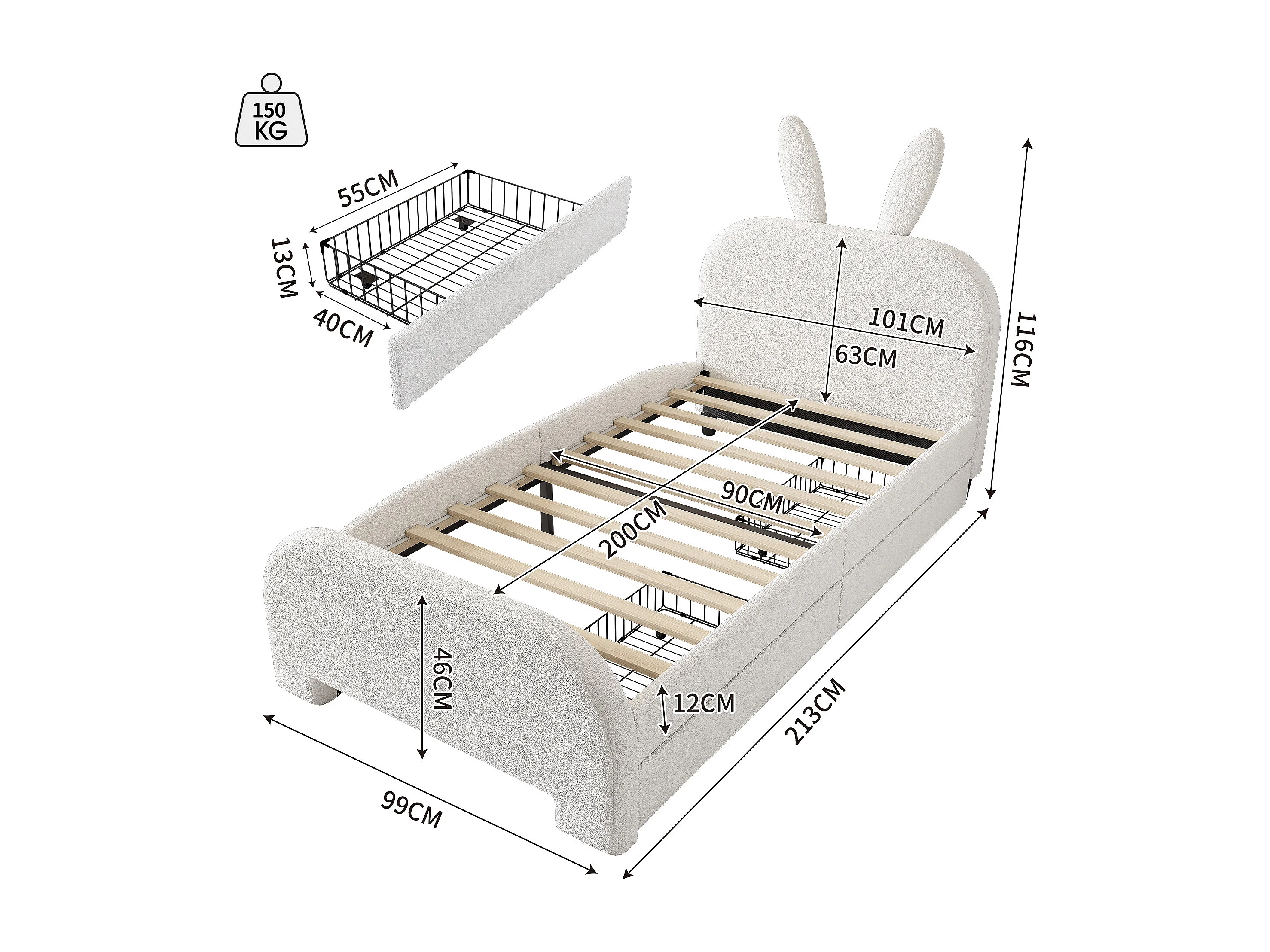 150 KG

55CM

13CM

40CM

101CM

63CM

116CM

90CM

200CM

46CM

12CM

213CM

99CM