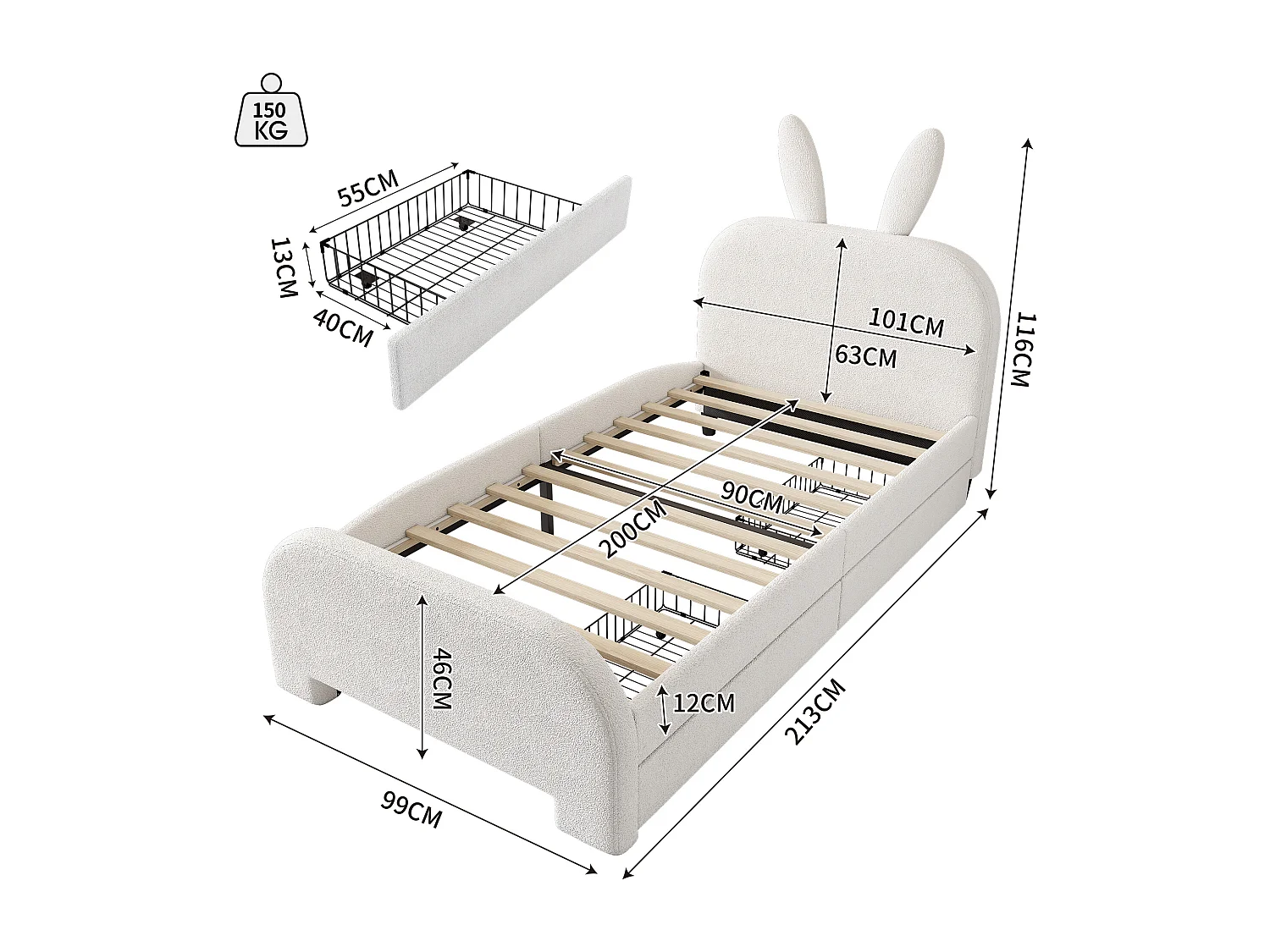 150
KG

55CM
13CM
40CM

101CM
63CM
116CM
90CM
200CM
46CM
12CM
213CM
99CM