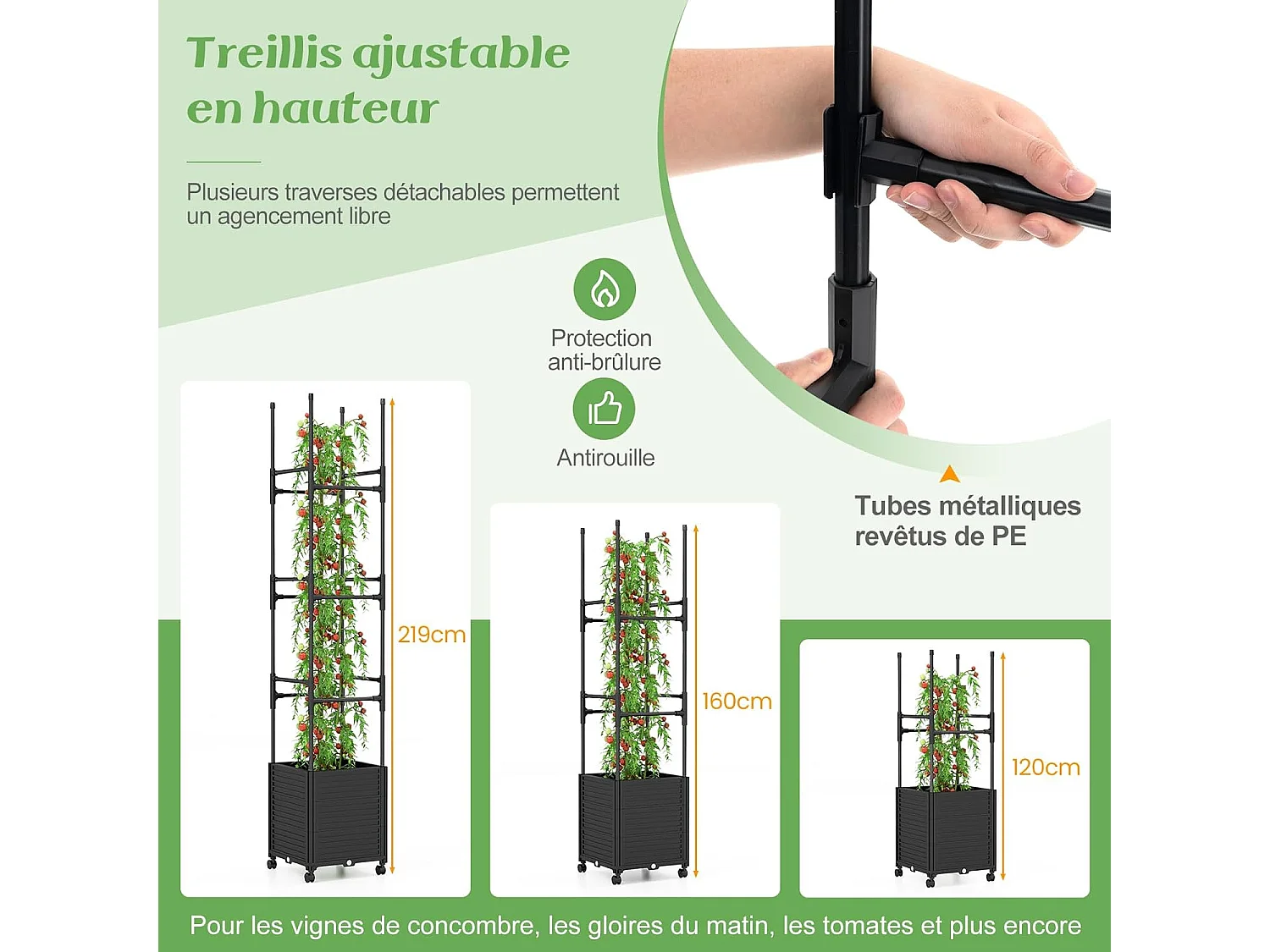 Treillis ajustable en hauteur

Plusieurs traverses détachables permettent un agencement libre

Protection anti-brûlure

Antirouille

Tubes métalliques revêtus de PE

219cm

160cm

120cm

Pour les vignes de concombre, les gloires du matin, les tomates et plus encore