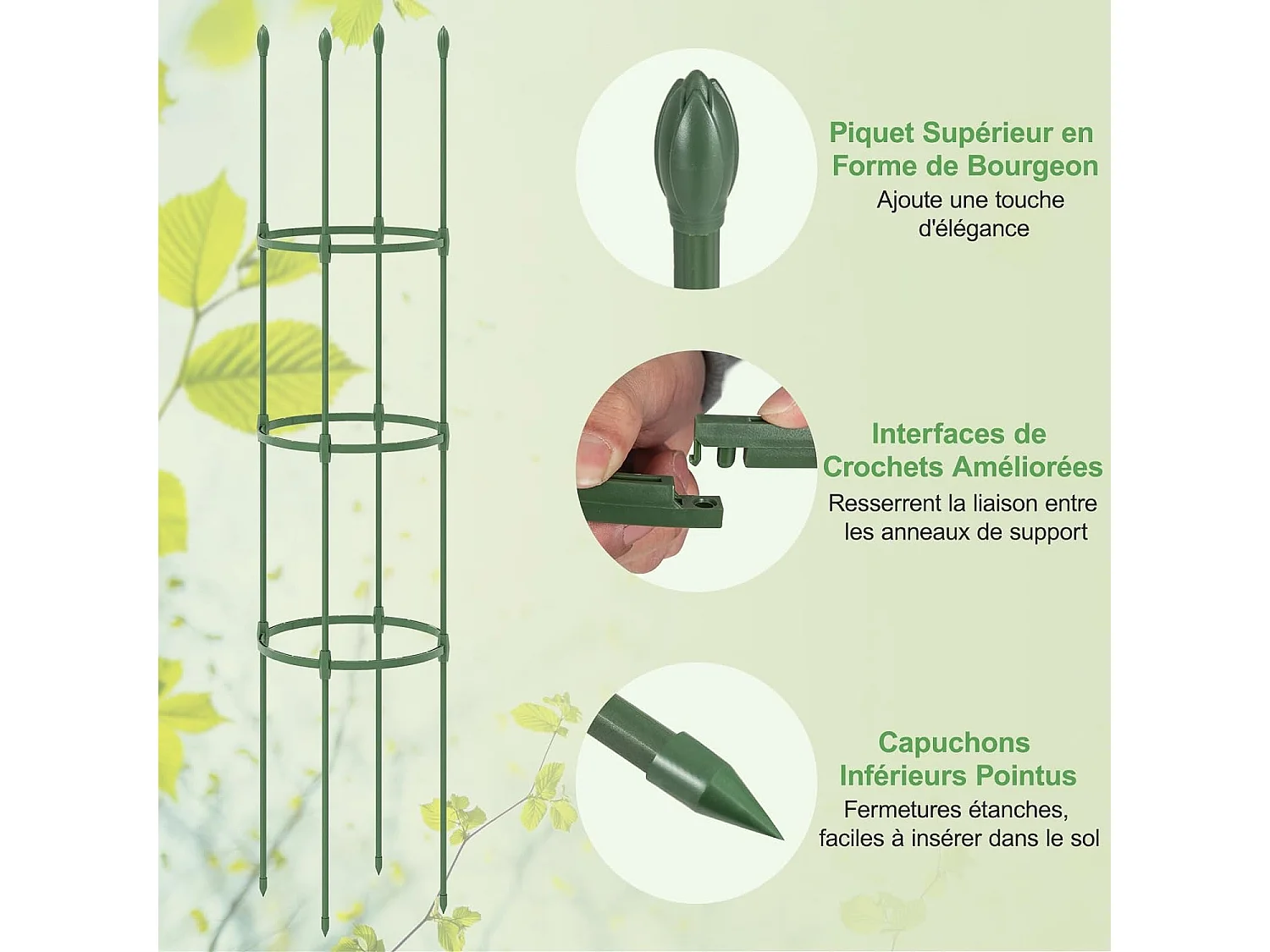 Piquet Supérieur en Forme de Bourgeon

Ajoute une touche d'élégance

Interfaces de Crochets Améliorées

Resserrent la liaison entre les anneaux de support

Capuchons Inférieurs Pointus

Fermetures étanches, faciles à insérer dans le sol