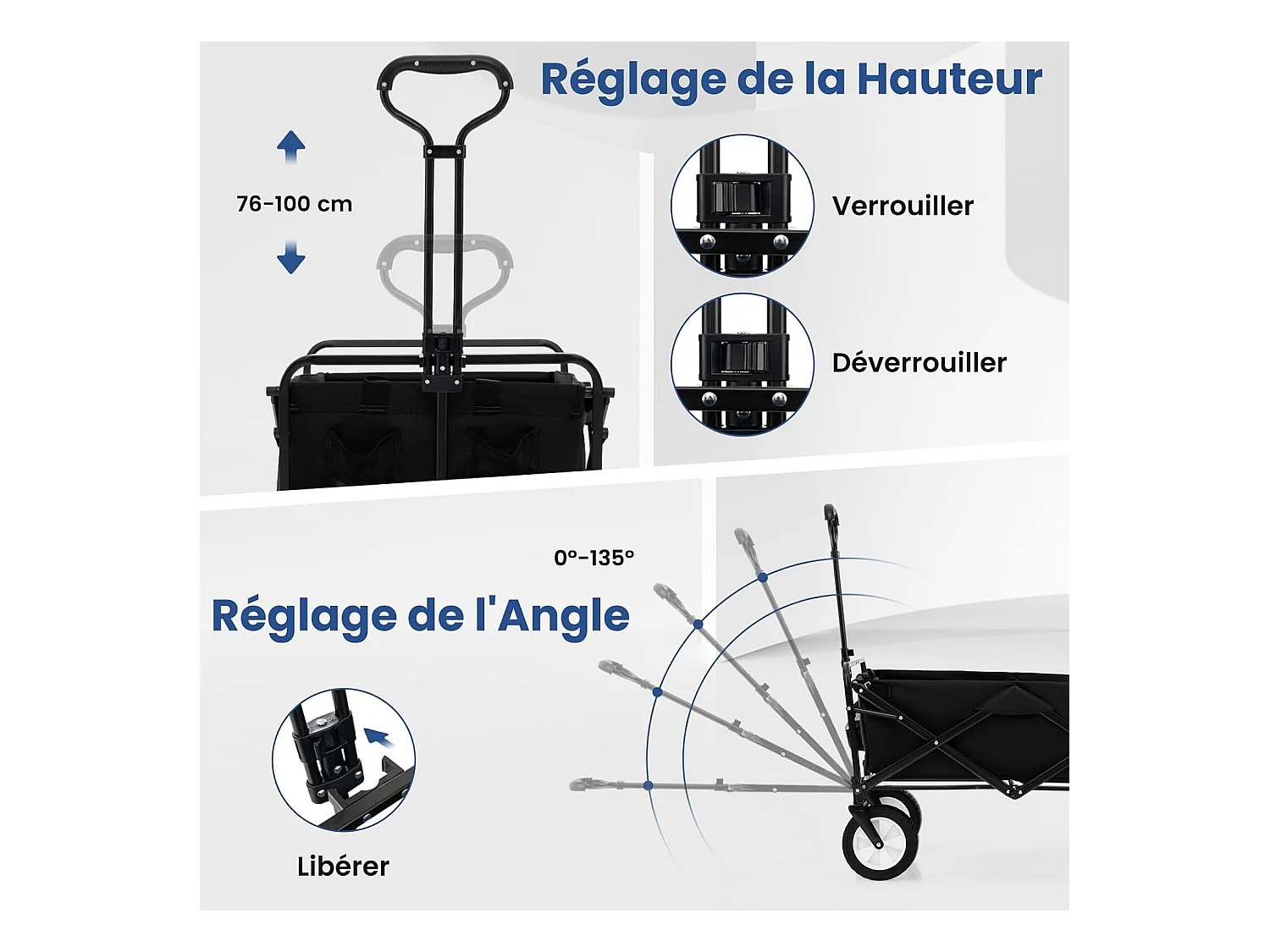 Réglage de la Hauteur

76-100 cm

Verrouiller

Déverrouiller

0°-135°

Réglage de l'Angle

Libérer