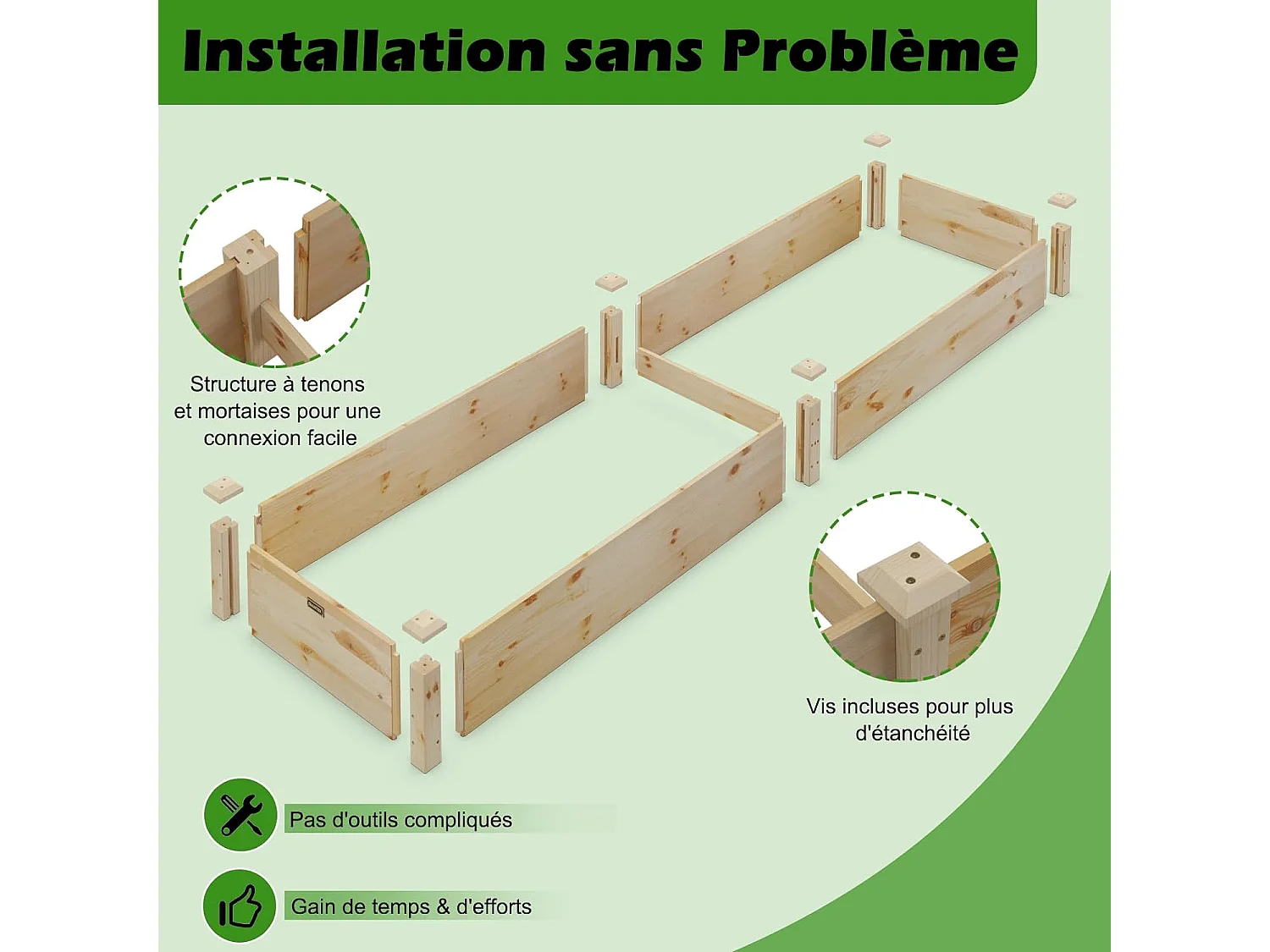 Installation sans Problème

Structure à tenons et mortaises pour une connexion facile

Vis incluses pour plus d'étanchéité

Pas d'outils compliqués

Gain de temps & d'efforts