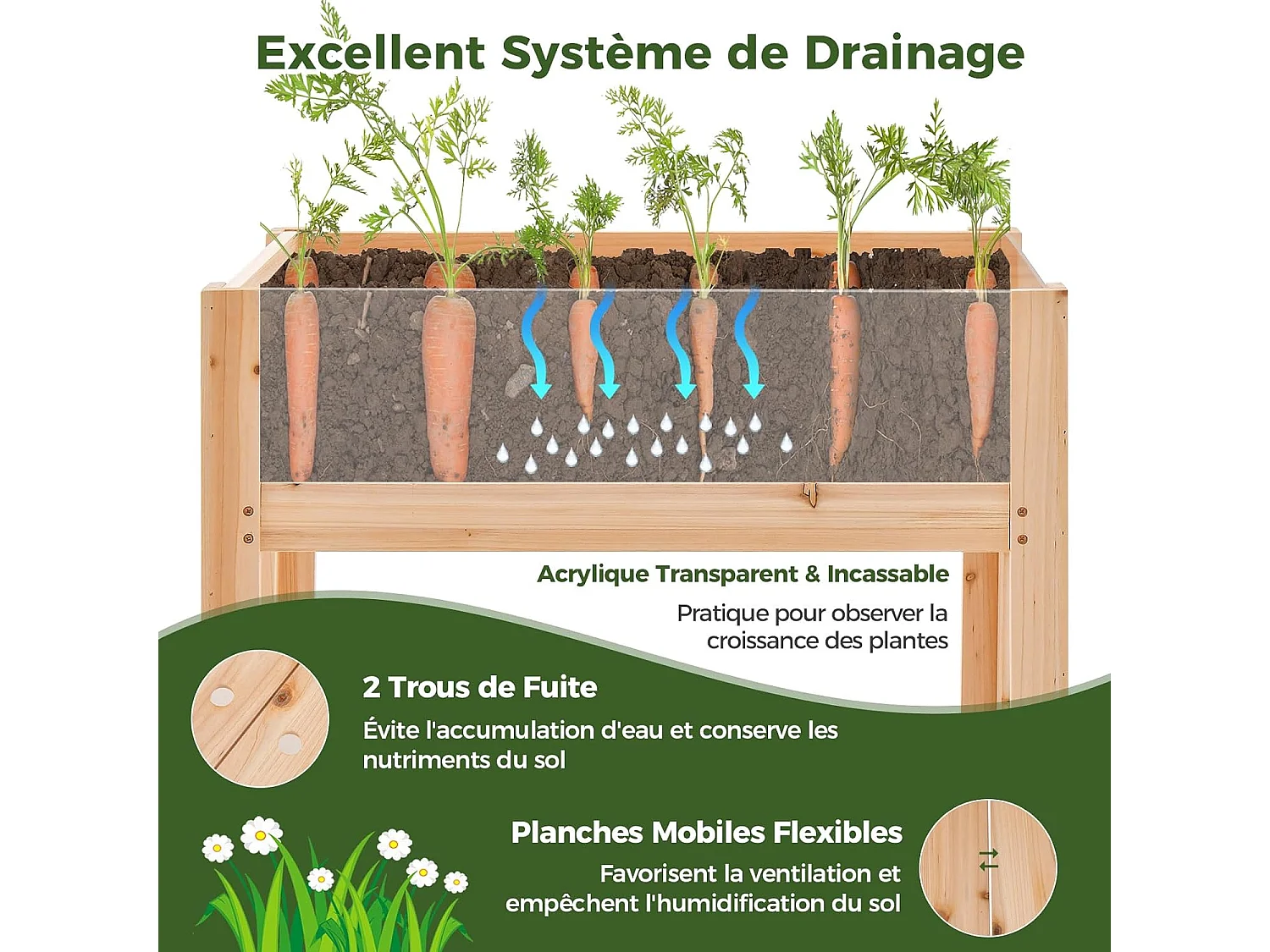 Excellent Système de Drainage

Acrylique Transparent & Incassable

Pratique pour observer la croissance des plantes

2 Trous de Fuite

Évite l'accumulation d'eau et conserve les nutriments du sol

Planches Mobiles Flexibles

Favorisent la ventilation et empêchent l'humidification du sol