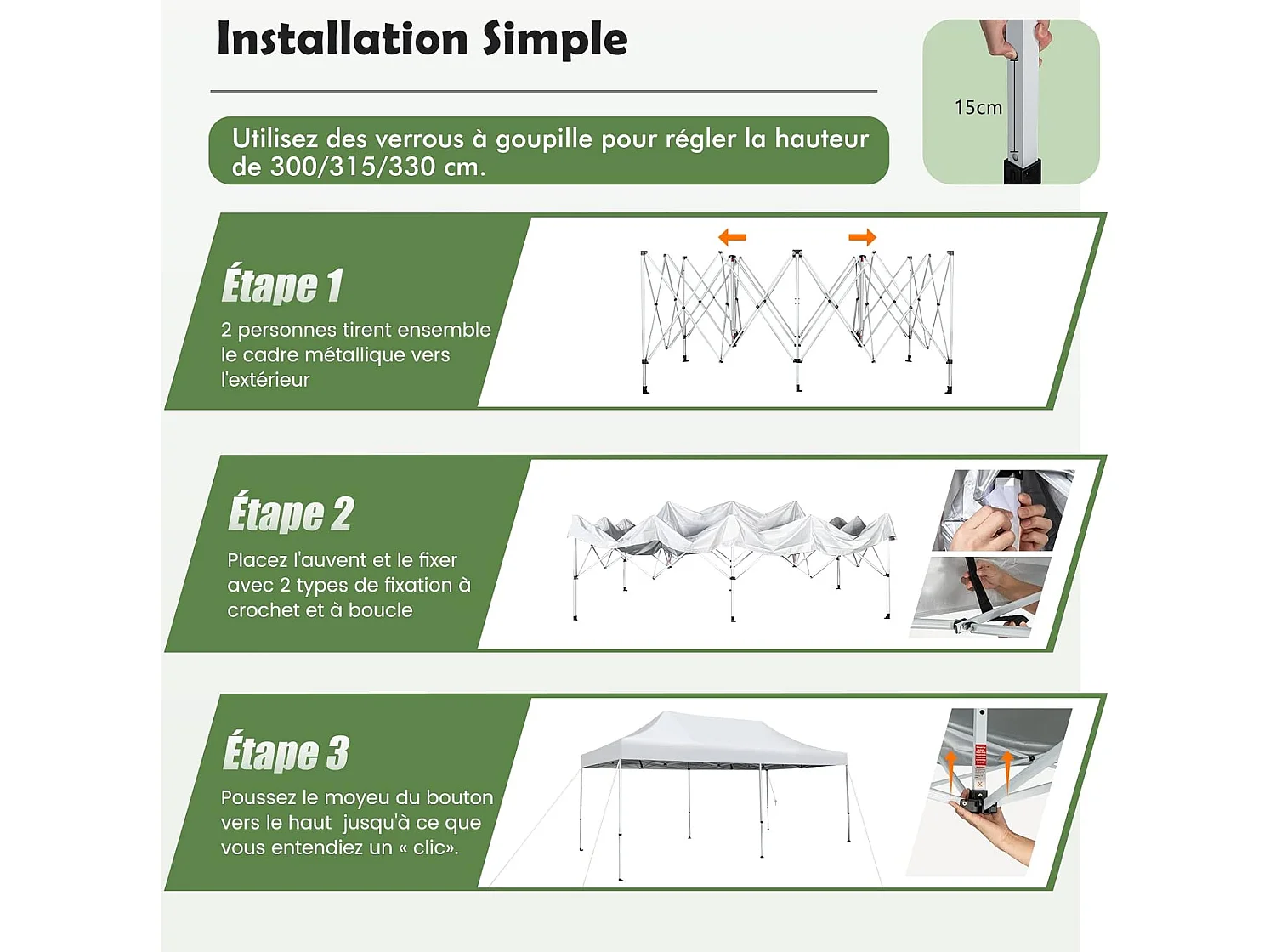 Installation Simple

Utilisez des verrous à goupille pour régler la hauteur de 300/315/330 cm.

15cm

Étape 1

2 personnes tirent ensemble le cadre métallique vers l'extérieur

Étape 2

Placez l'auvent et le fixer avec 2 types de fixation à crochet et à boucle

Étape 3

Poussez le moyeu du bouton vers le haut jusqu'à ce que vous entendiez un « clic».