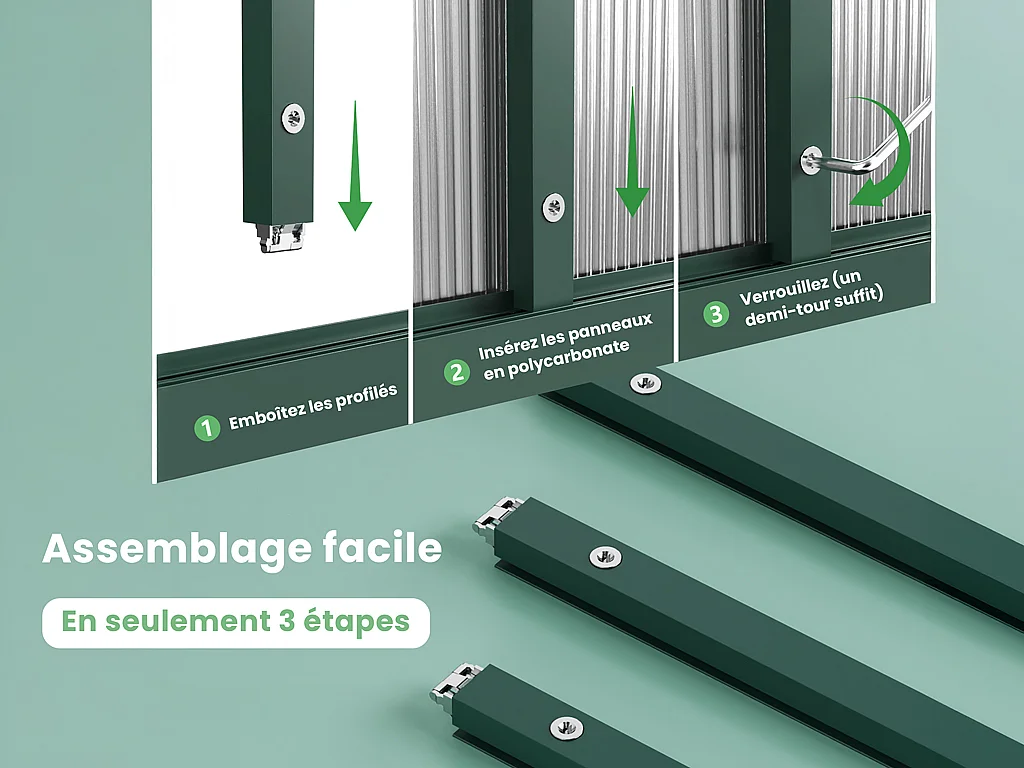 1 Emboîtez les profilés

2 Insérez les panneaux en polycarbonate

3 Verrouillez (un demi-tour suffit)

Assemblage facile

En seulement 3 étapes