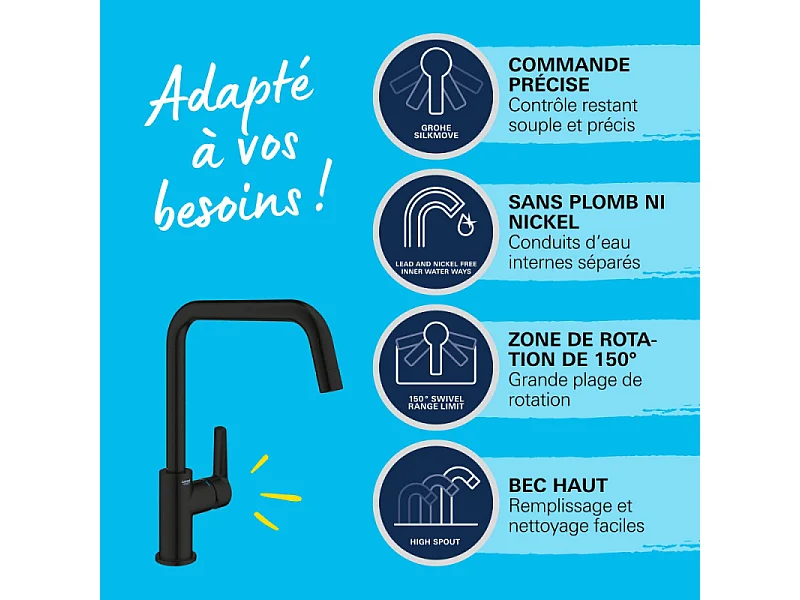 Adapté à vos besoins !

GROHE SILKMOVE

COMMANDE PRÉCISE
Contrôle restant souple et précis

LEAD AND NICKEL FREE INNER WATER WAYS

SANS PLOMB NI NICKEL
Conduits d'eau internes séparés

150° SWIVEL RANGE LIMIT

ZONE DE ROTATION DE 150°
Grande plage de rotation

HIGH SPOUT

BEC HAUT
Remplissage et nettoyage faciles