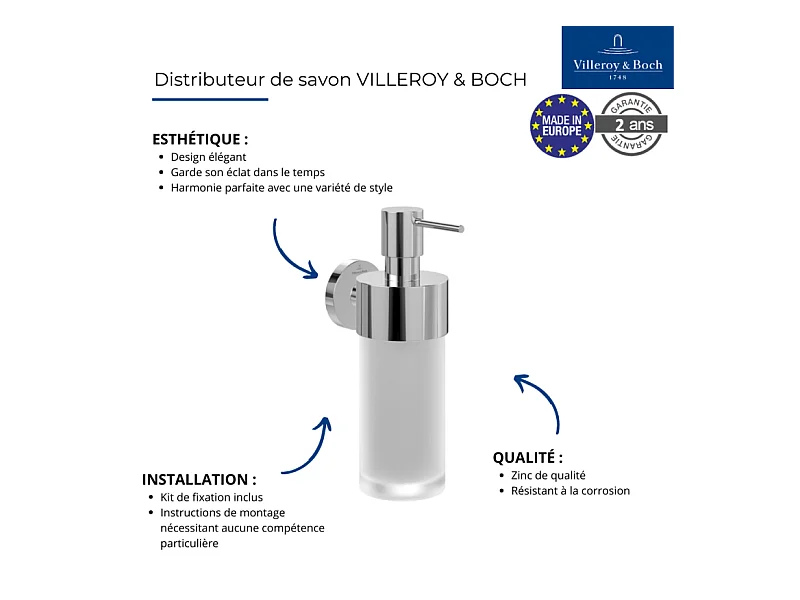 Distributeur de savon VILLEROY & BOCH

Villeroy & Boch
1748

MADE IN EUROPE

GARANTIE
2 ans
GARANTIE

ESTHÉTIQUE :
• Design élégant
• Garde son éclat dans le temps
• Harmonie parfaite avec une variété de style

INSTALLATION :
• Kit de fixation inclus
• Instructions de montage nécessitant aucune compétence particulière

QUALITÉ :
• Zinc de qualité
• Résistant à la corrosion