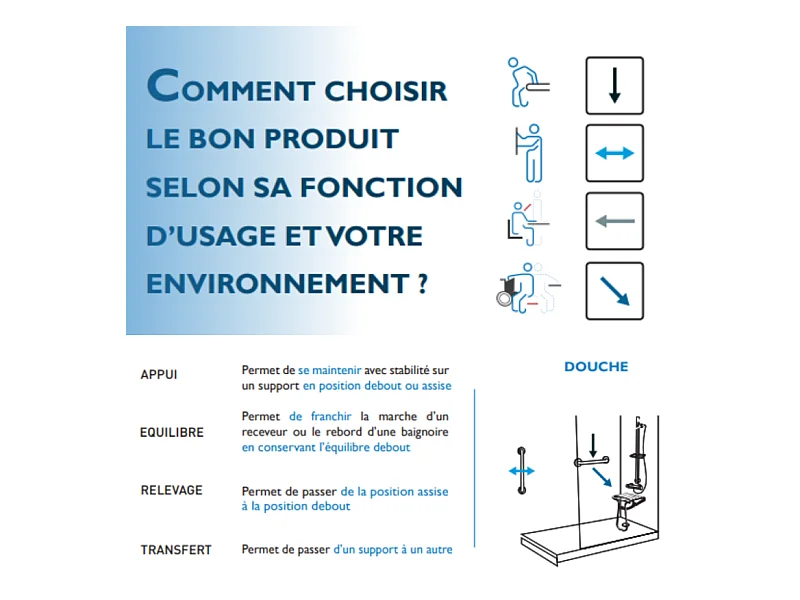 COMMENT CHOISIR LE BON PRODUIT SELON SA FONCTION D'USAGE ET VOTRE ENVIRONNEMENT ?

APPUI
Permet de se maintenir avec stabilité sur un support en position debout ou assise

EQUILIBRE
Permet de franchir la marche d'un receveur ou le rebord d'une baignoire en conservant l'équilibre debout

RELEVAGE
Permet de passer de la position assise à la position debout

TRANSFERT
Permet de passer d'un support à un autre

DOUCHE