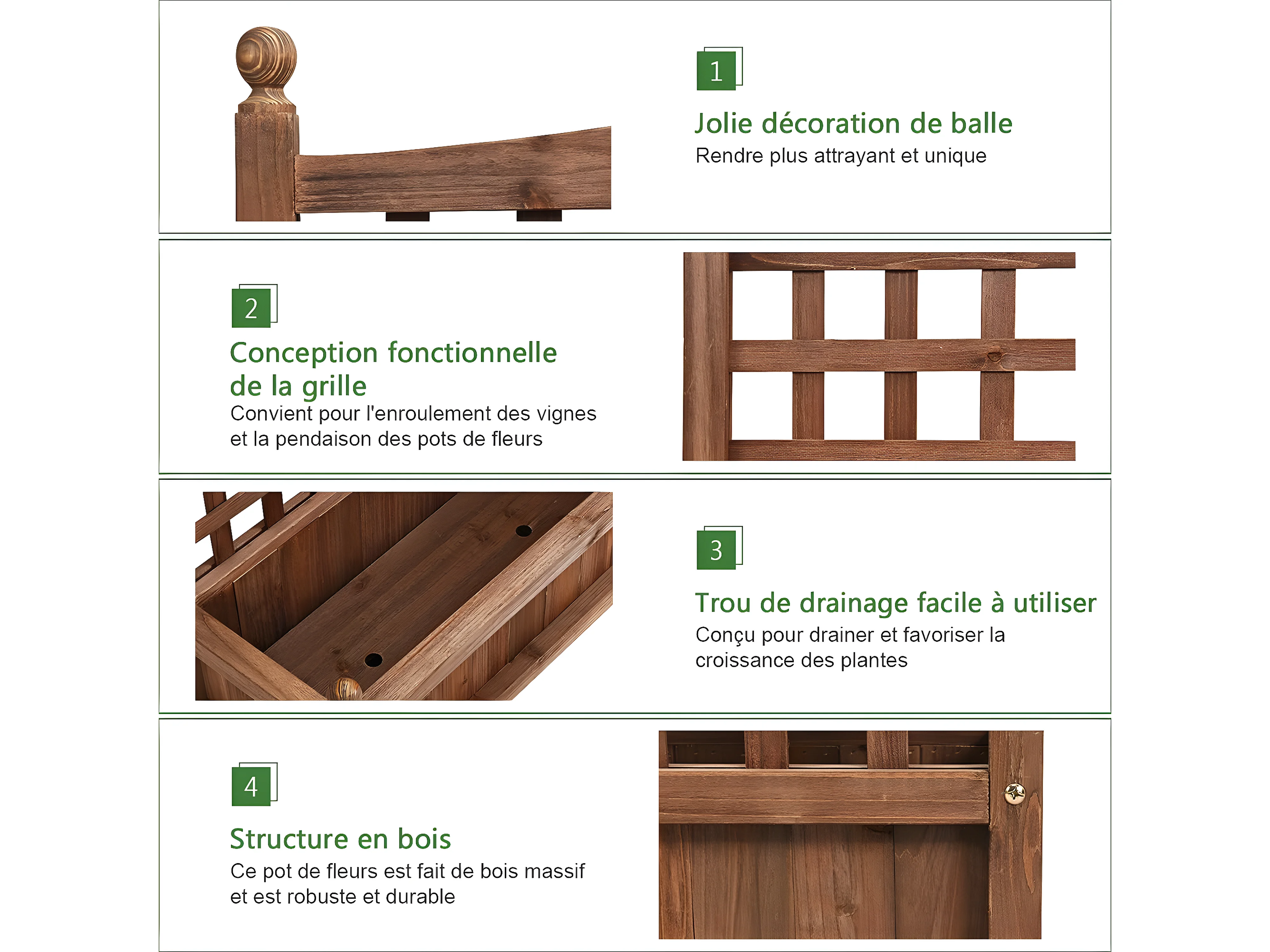 1

Jolie décoration de balle
Rendre plus attrayant et unique

2

Conception fonctionnelle de la grille
Convient pour l'enroulement des vignes et la pendaison des pots de fleurs

3

Trou de drainage facile à utiliser
Conçu pour drainer et favoriser la croissance des plantes

4

Structure en bois
Ce pot de fleurs est fait de bois massif et est robuste et durable