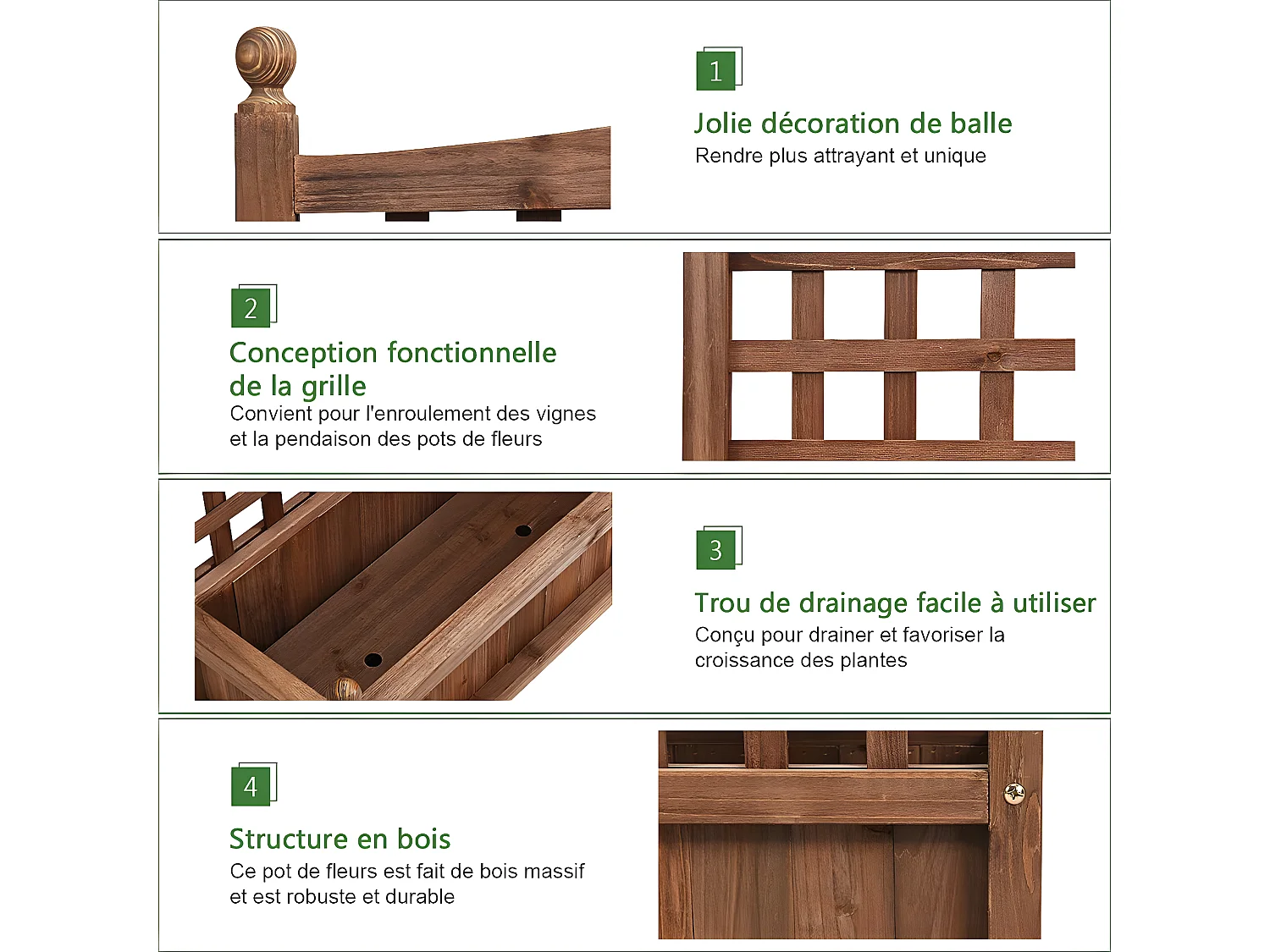 1

Jolie décoration de balle
Rendre plus attrayant et unique

2

Conception fonctionnelle de la grille
Convient pour l'enroulement des vignes et la pendaison des pots de fleurs

3

Trou de drainage facile à utiliser
Conçu pour drainer et favoriser la croissance des plantes

4

Structure en bois
Ce pot de fleurs est fait de bois massif et est robuste et durable