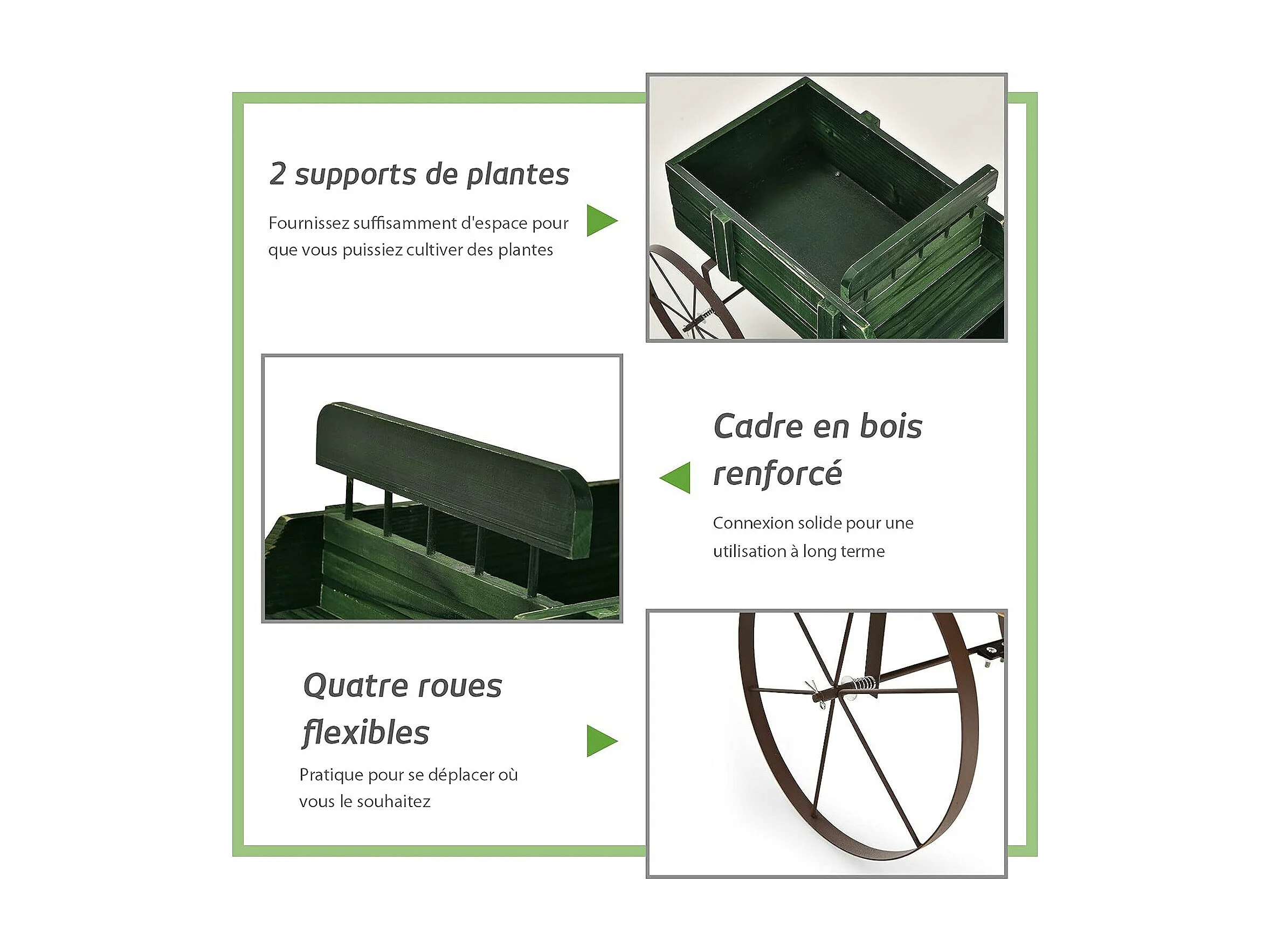 2 supports de plantes

Fournissez suffisamment d'espace pour que vous puissiez cultiver des plantes

Cadre en bois renforcé

Connexion solide pour une utilisation à long terme

Quatre roues flexibles

Pratique pour se déplacer où vous le souhaitez