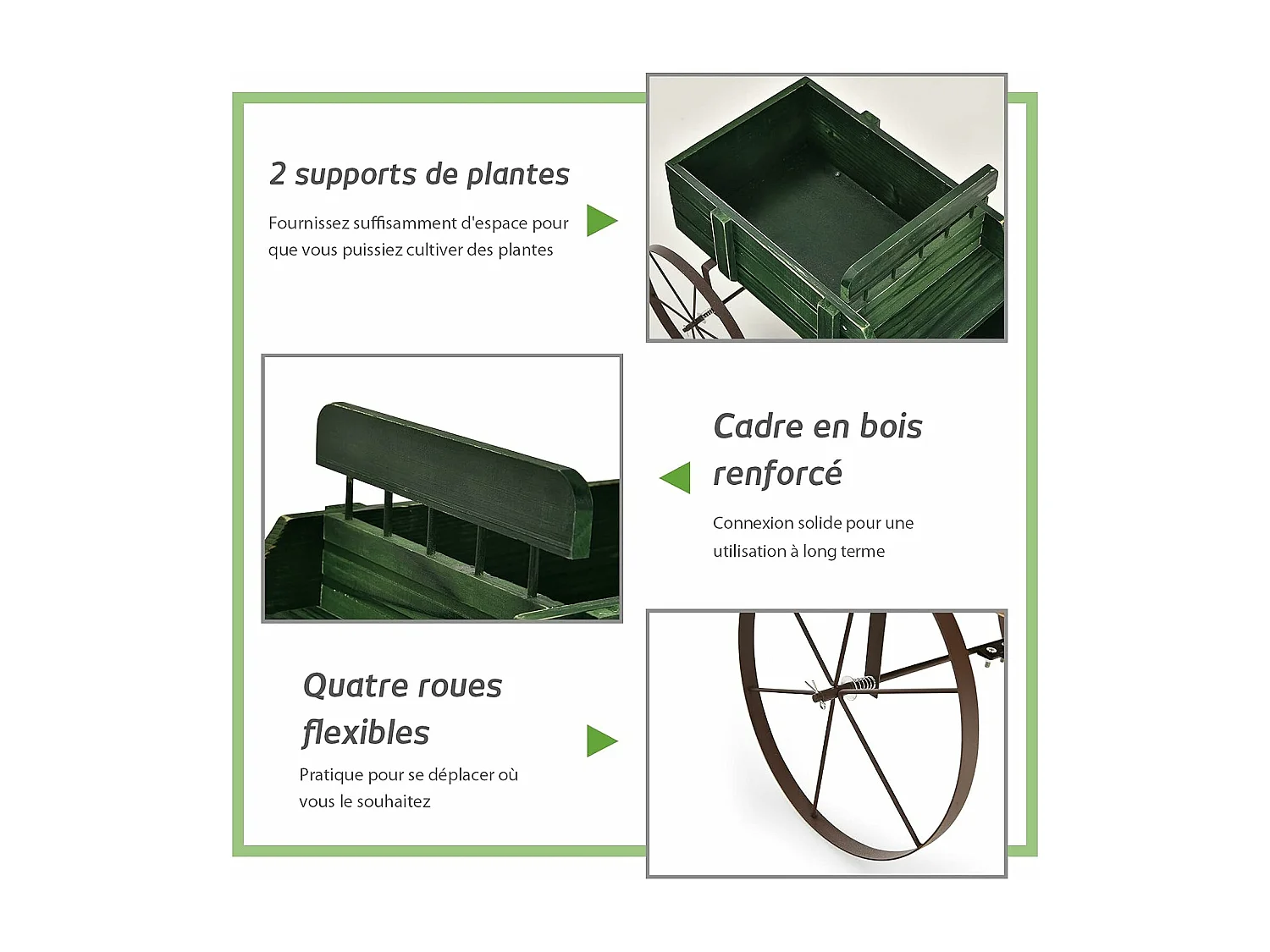 2 supports de plantes

Fournissez suffisamment d'espace pour que vous puissiez cultiver des plantes

Cadre en bois renforcé

Connexion solide pour une utilisation à long terme

Quatre roues flexibles

Pratique pour se déplacer où vous le souhaitez