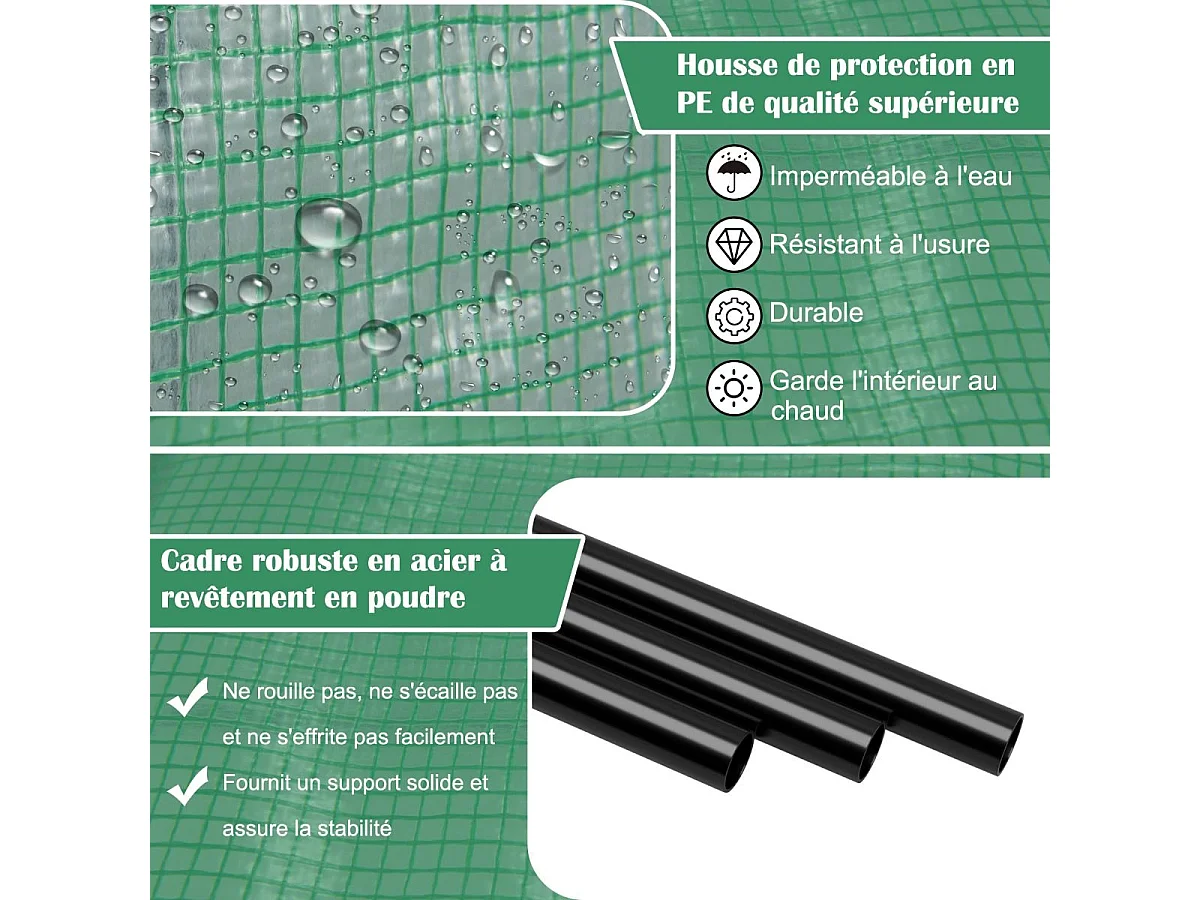 Housse de protection en PE de qualité supérieure

Imperméable à l'eau

Résistant à l'usure

Durable

Garde l'intérieur au chaud

Cadre robuste en acier à revêtement en poudre

Ne rouille pas, ne s'écaille pas et ne s'effrite pas facilement

Fournit un support solide et assure la stabilité