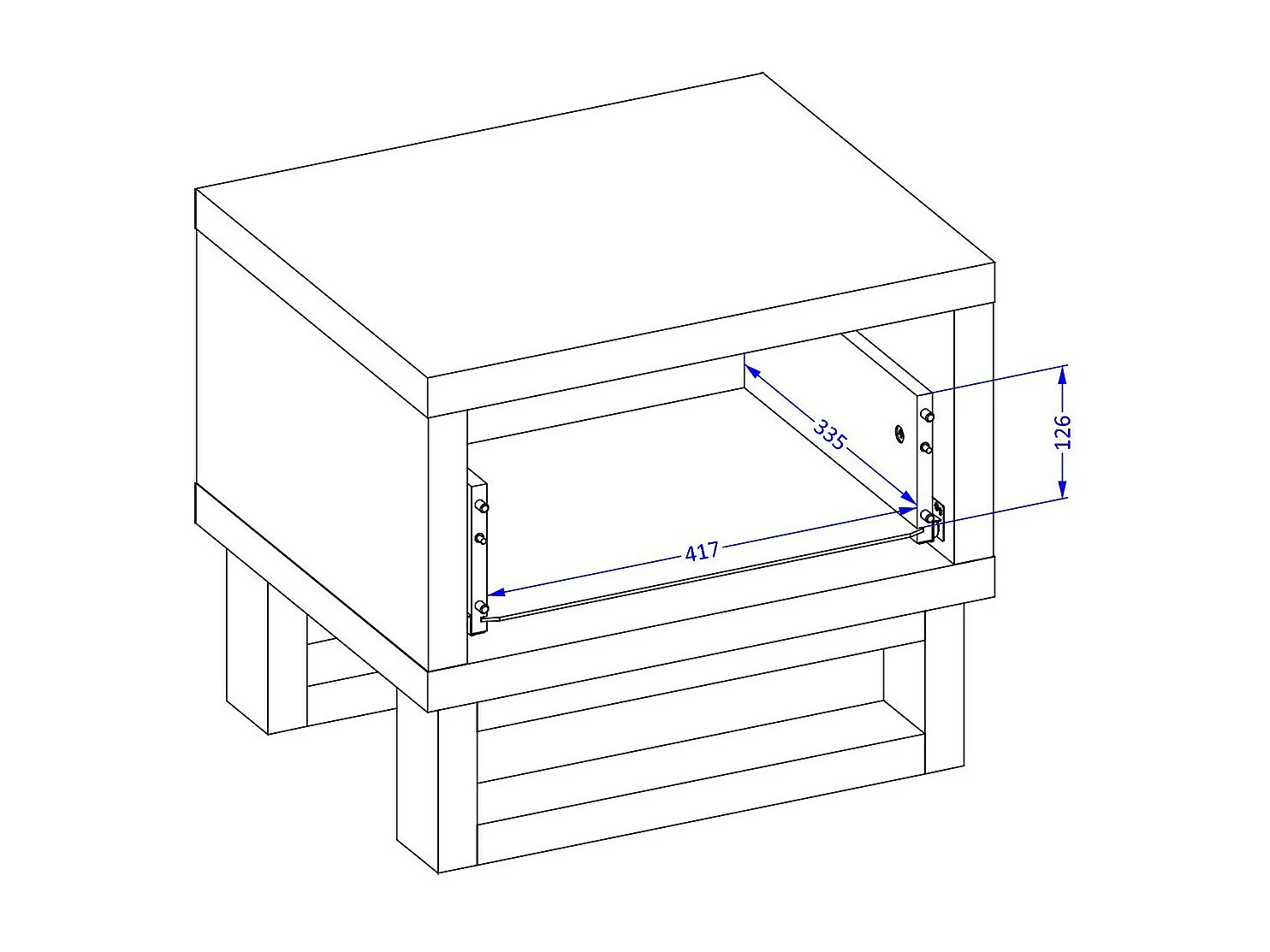 335

126

417