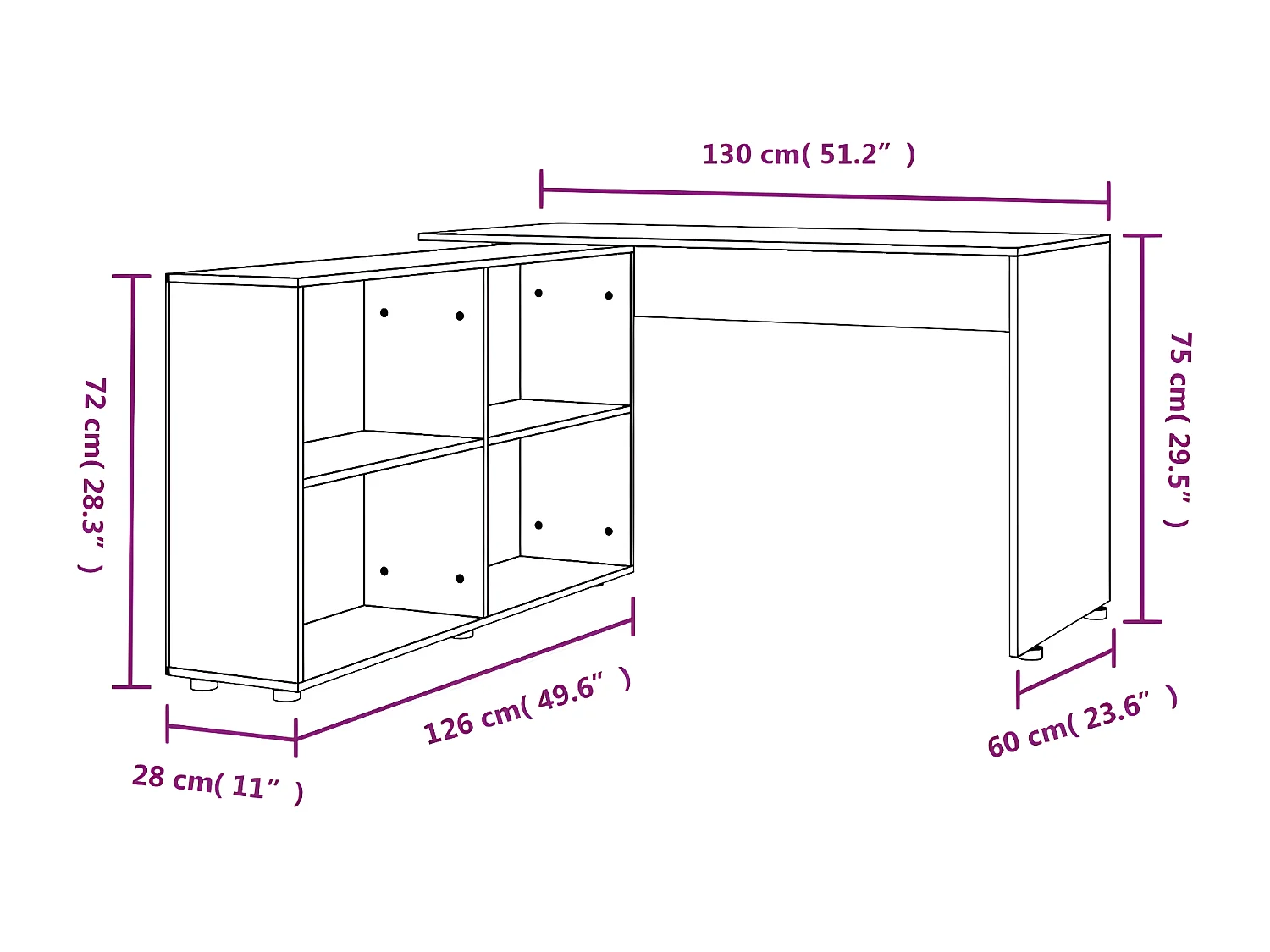 130 cm( 51.2″ )

72 cm( 28.3″ )

75 cm( 29.5″ )

126 cm( 49.6″ )

60 cm( 23.6″ )

28 cm( 11″ )