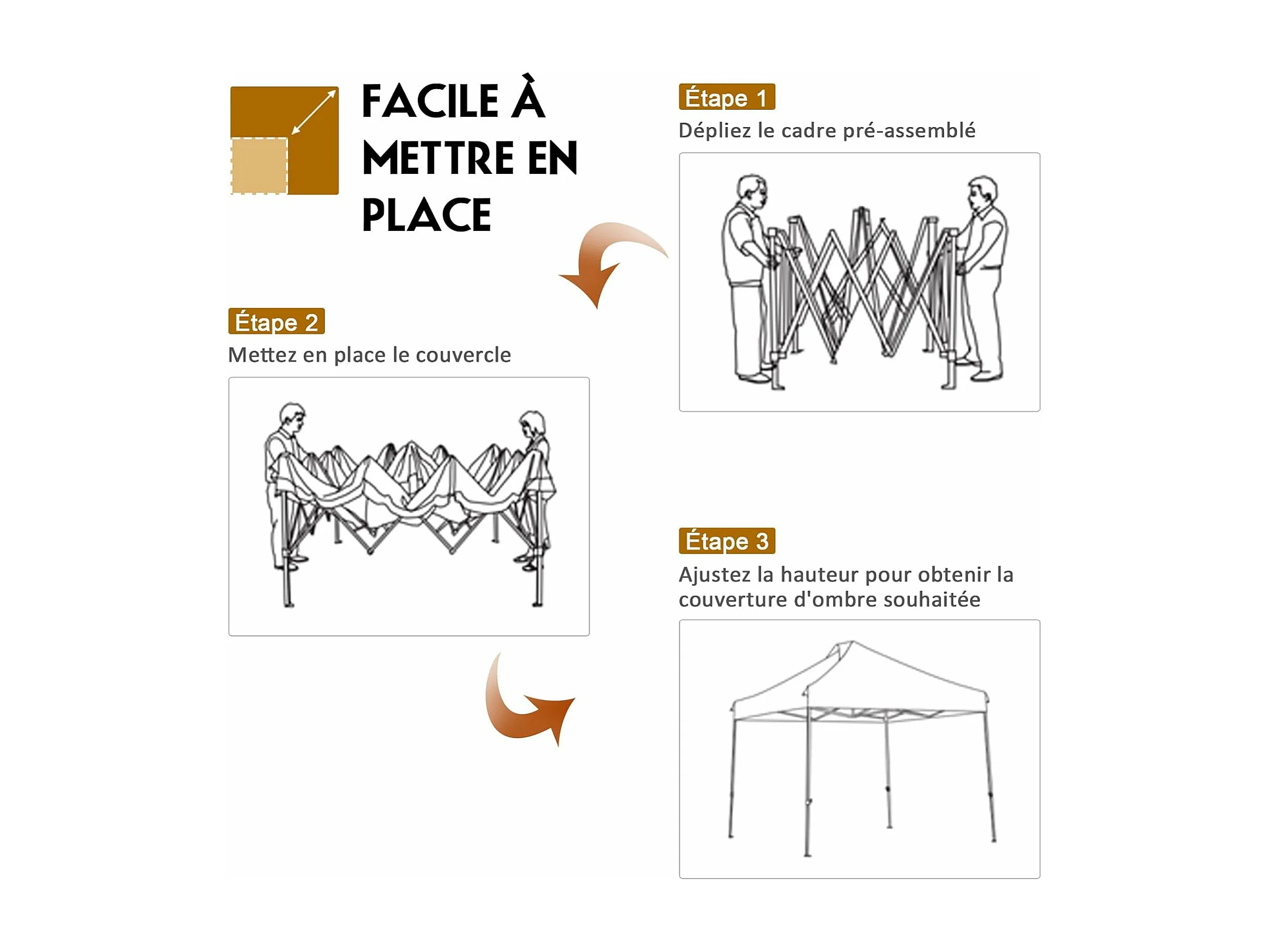 FACILE À METTRE EN PLACE

Étape 1
Dépliez le cadre pré-assemblé

Étape 2
Mettez en place le couvercle

Étape 3
Ajustez la hauteur pour obtenir la couverture d'ombre souhaitée