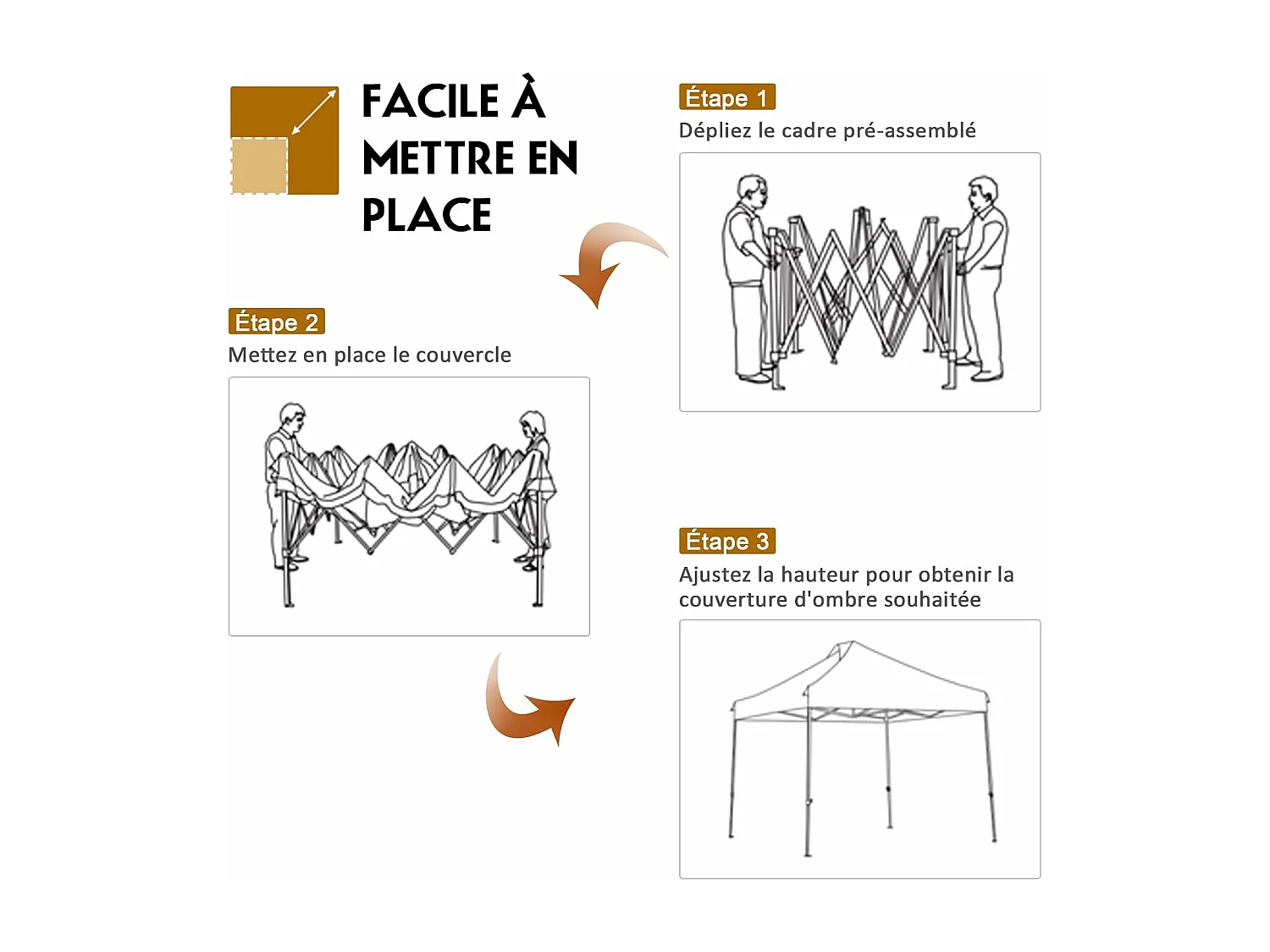 FACILE À METTRE EN PLACE

Étape 1
Dépliez le cadre pré-assemblé

Étape 2
Mettez en place le couvercle

Étape 3
Ajustez la hauteur pour obtenir la couverture d'ombre souhaitée