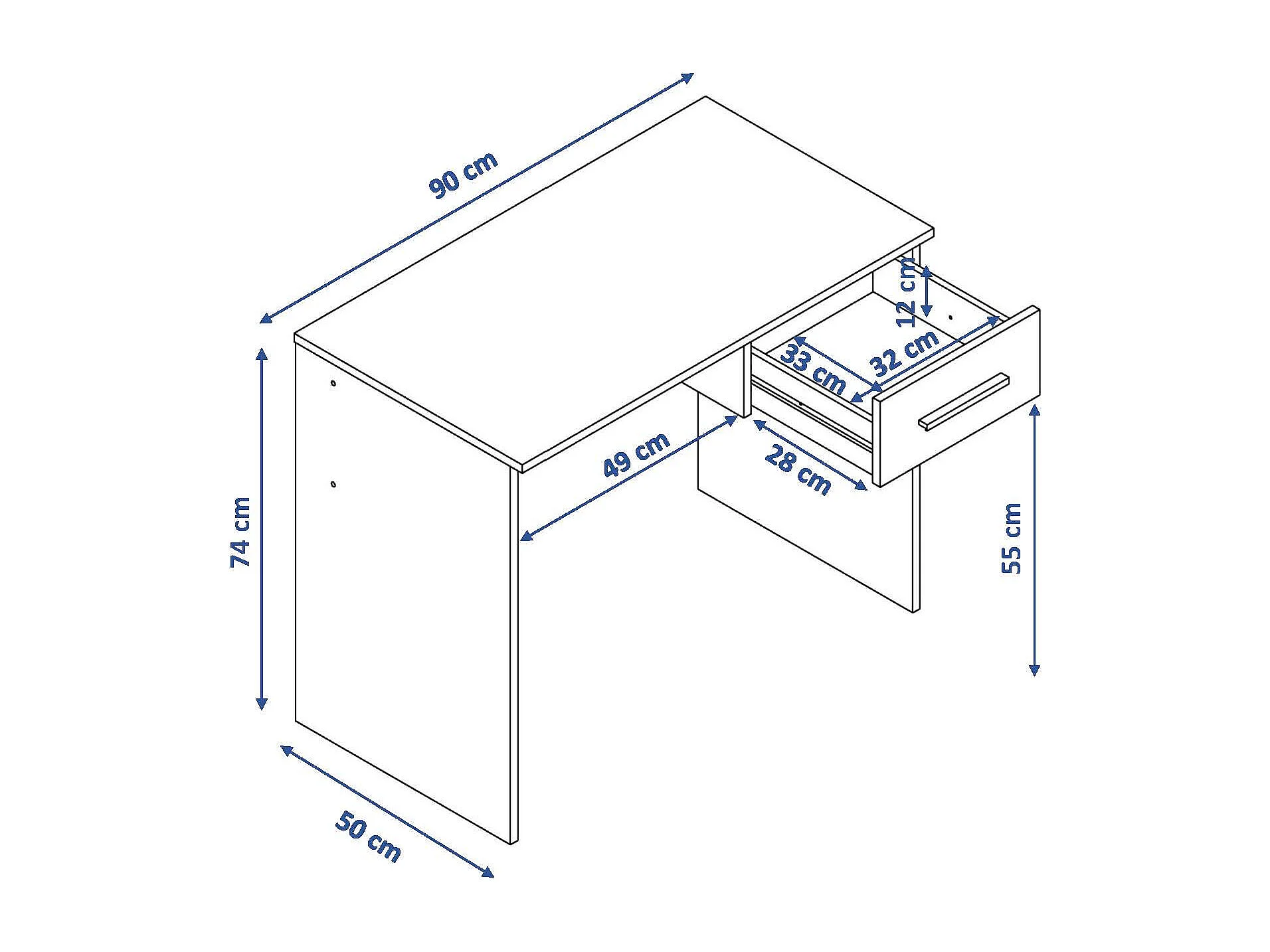 90 cm

12 cm

33 cm

32 cm

74 cm

49 cm

28 cm

55 cm

50 cm