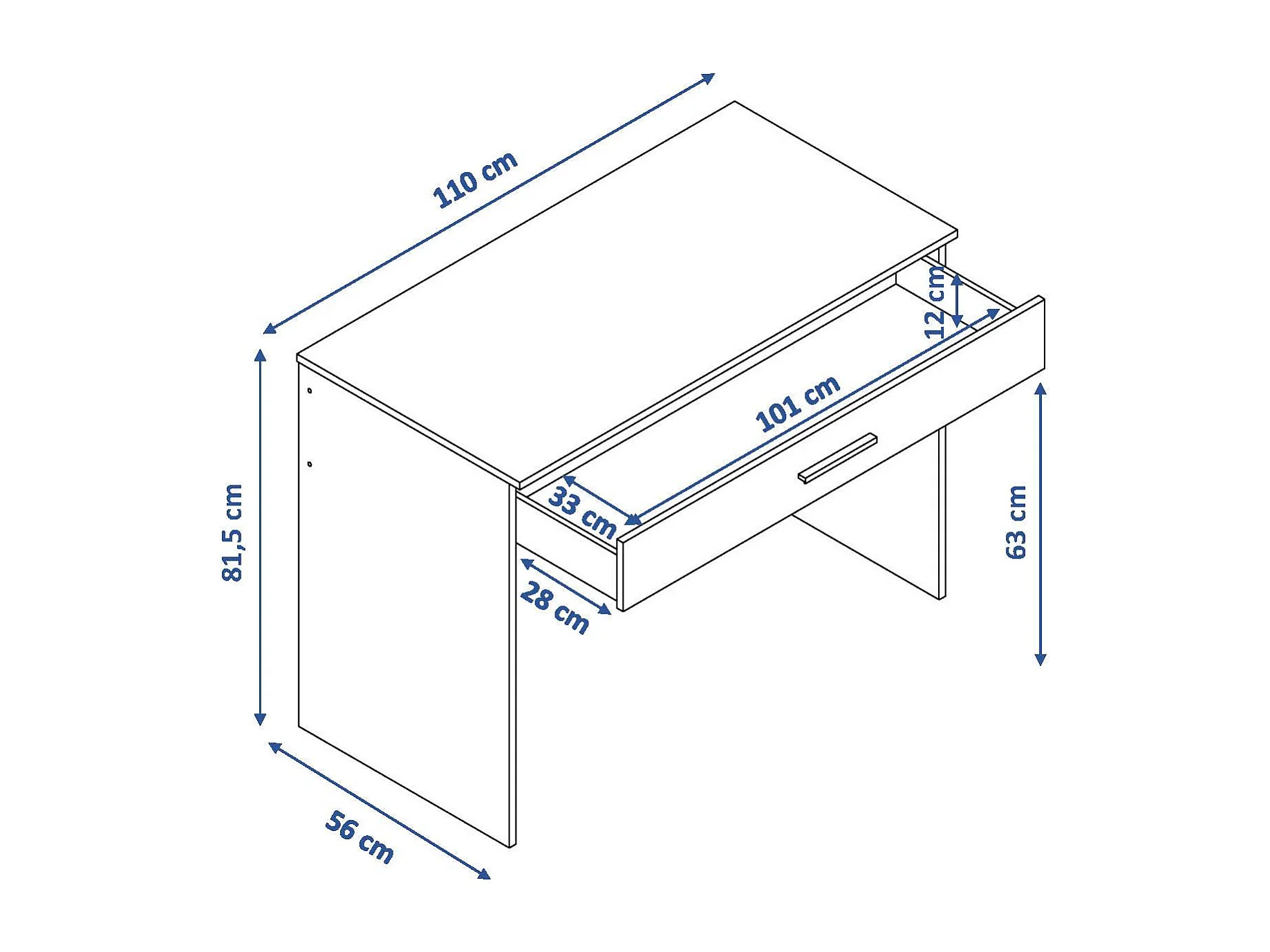 110 cm
12 cm
101 cm
81,5 cm
33 cm
63 cm
28 cm
56 cm