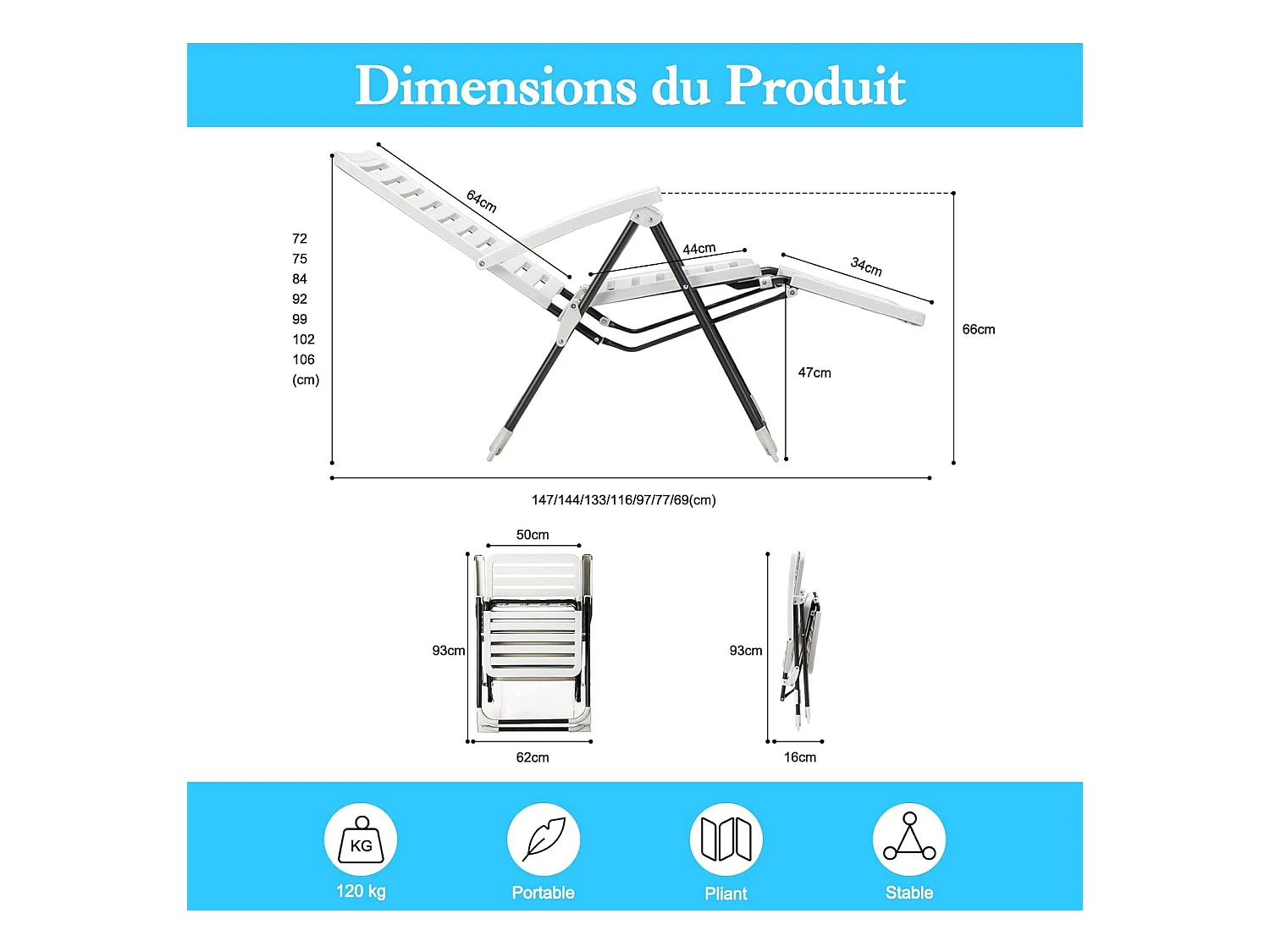 Dimensions du Produit

72
75
84
92
99
102
106
(cm)

64cm

44cm

34cm

66cm

47cm

147/144/133/116/97/77/69(cm)

50cm

93cm

62cm

93cm

16cm

KG

120 kg

Portable

Pliant

Stable